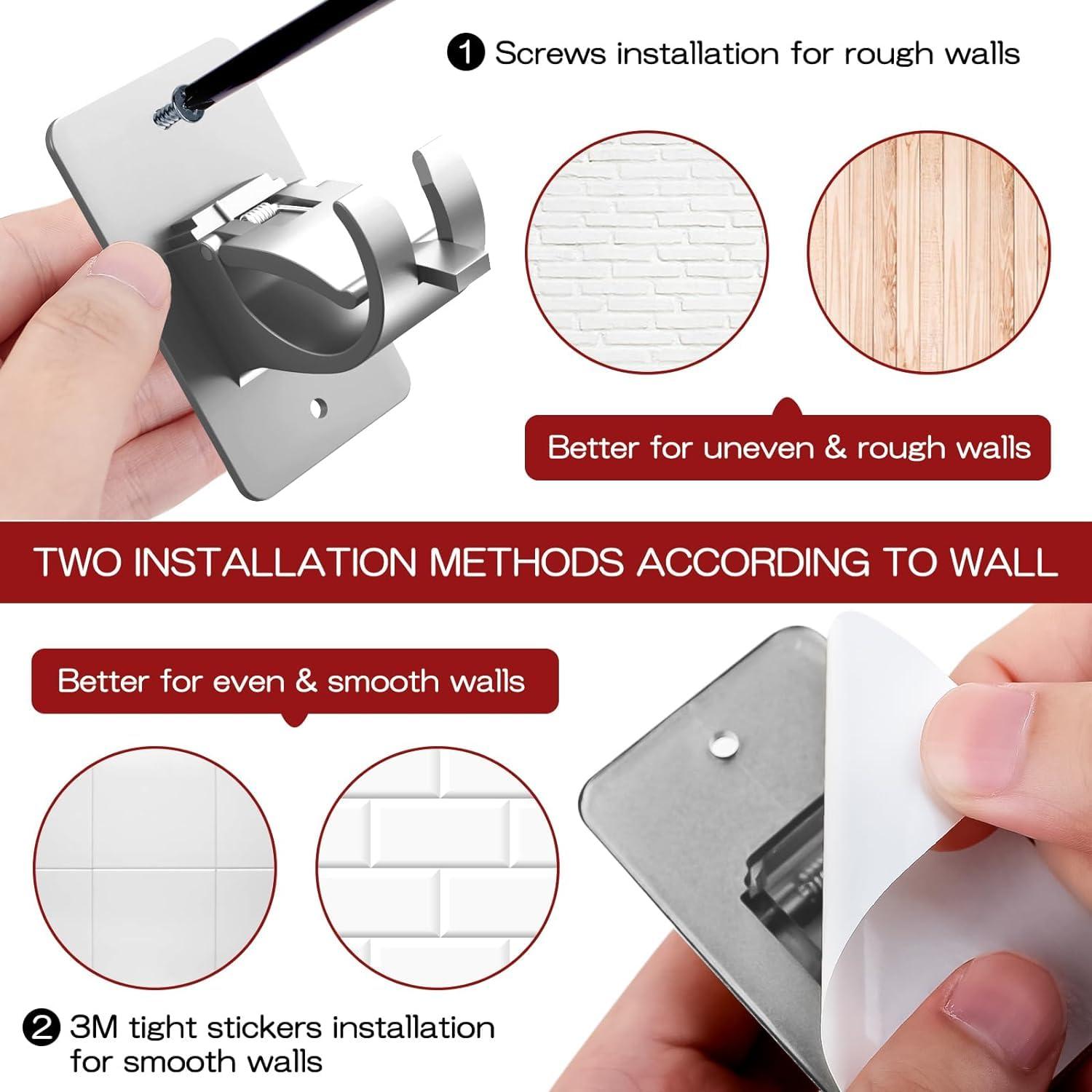 1 Screws installation for rough walls

Better for uneven & rough walls

TWO INSTALLATION METHODS ACCORDING TO WALL

Better for even & smooth walls

2 3M tight stickers installation for smooth walls