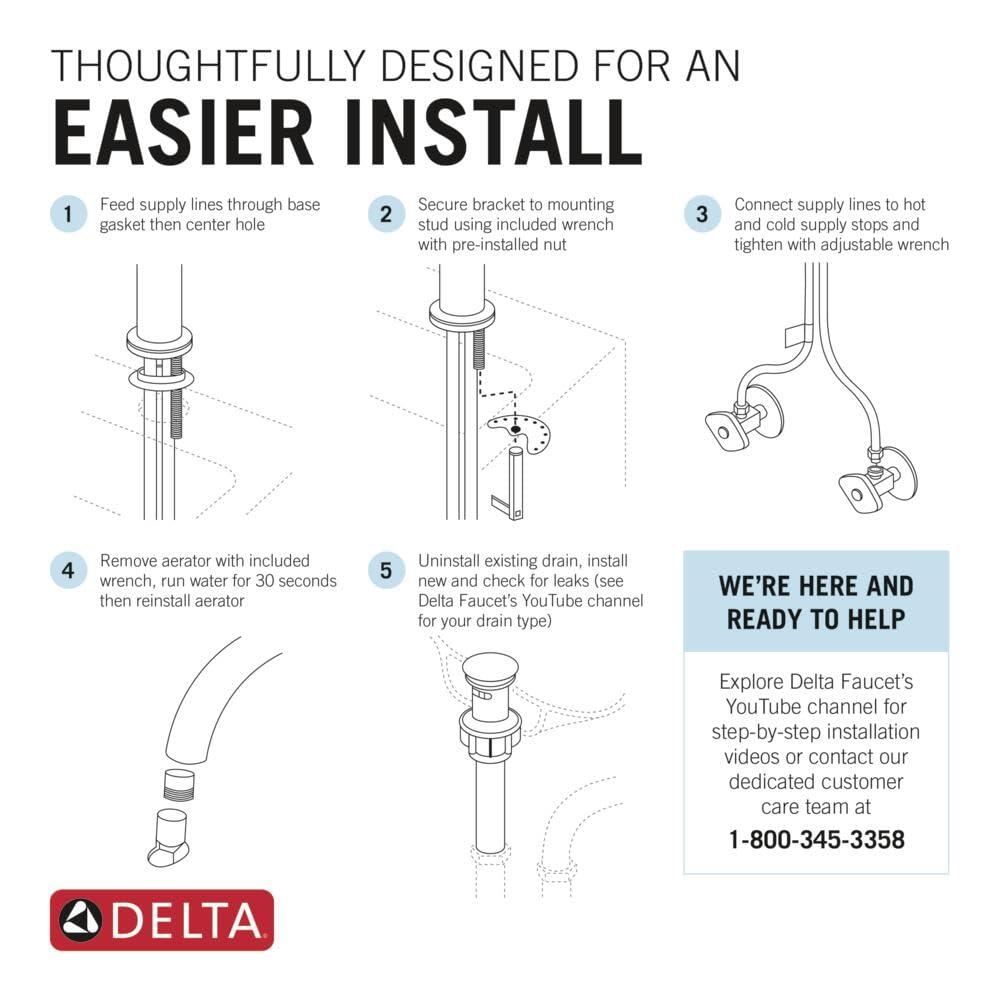 THOUGHTFULLY DESIGNED FOR AN
EASIER INSTALL

1 Feed supply lines through base gasket then center hole

2 Secure bracket to mounting stud using included wrench with pre-installed nut

3 Connect supply lines to hot and cold supply stops and tighten with adjustable wrench

4 Remove aerator with included wrench, run water for 30 seconds then reinstall aerator

5 Uninstall existing drain, install new and check for leaks (see Delta Faucet's YouTube channel for your drain type)

WE'RE HERE AND READY TO HELP

Explore Delta Faucet's YouTube channel for step-by-step installation videos or contact our dedicated customer care team at
1-800-345-3358

DELTA