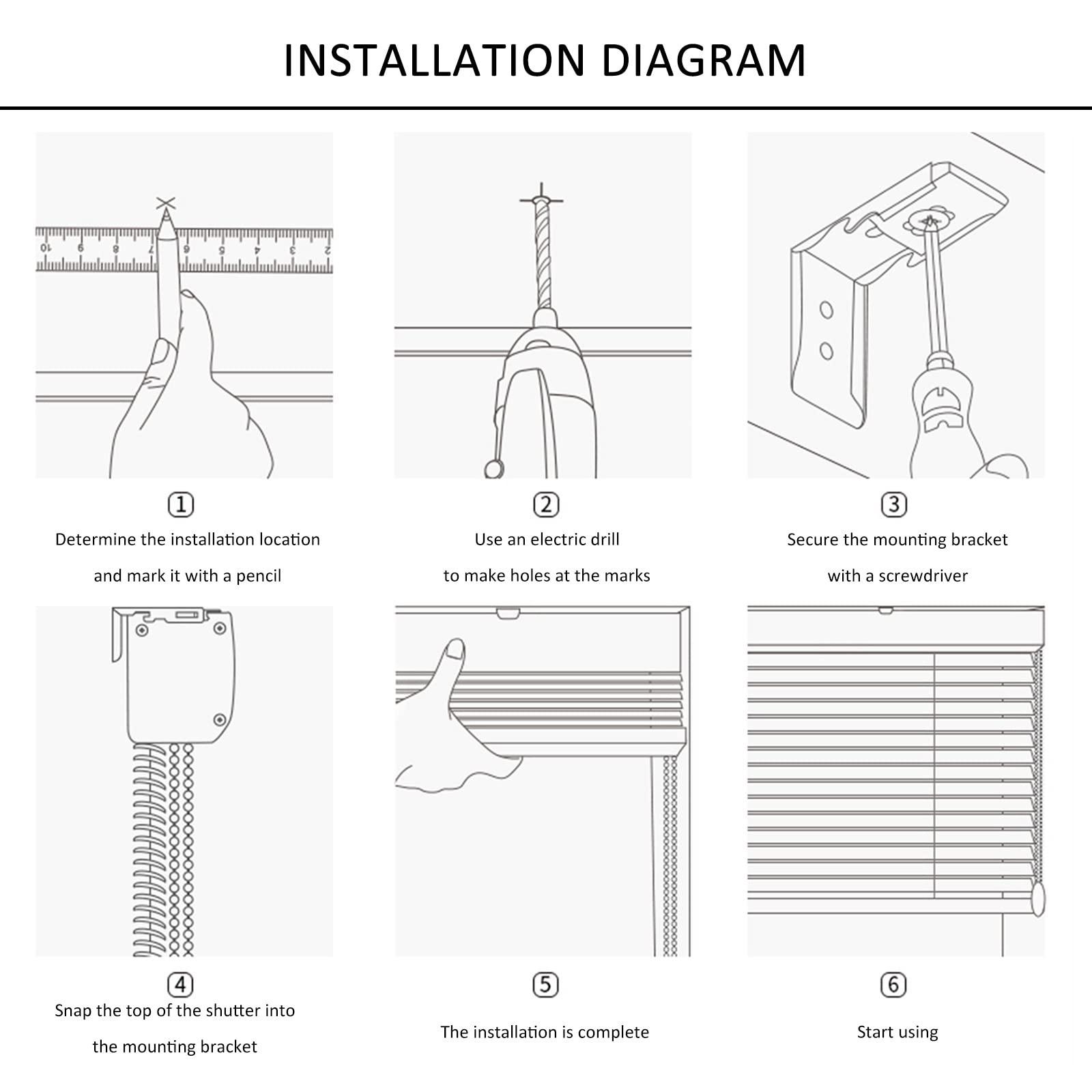 INSTALLATION DIAGRAM

10 9 8 7 6 5 4 3 2

①
Determine the installation location and mark it with a pencil

②
Use an electric drill to make holes at the marks

③
Secure the mounting bracket with a screwdriver

④
Snap the top of the shutter into the mounting bracket

⑤
The installation is complete

⑥
Start using