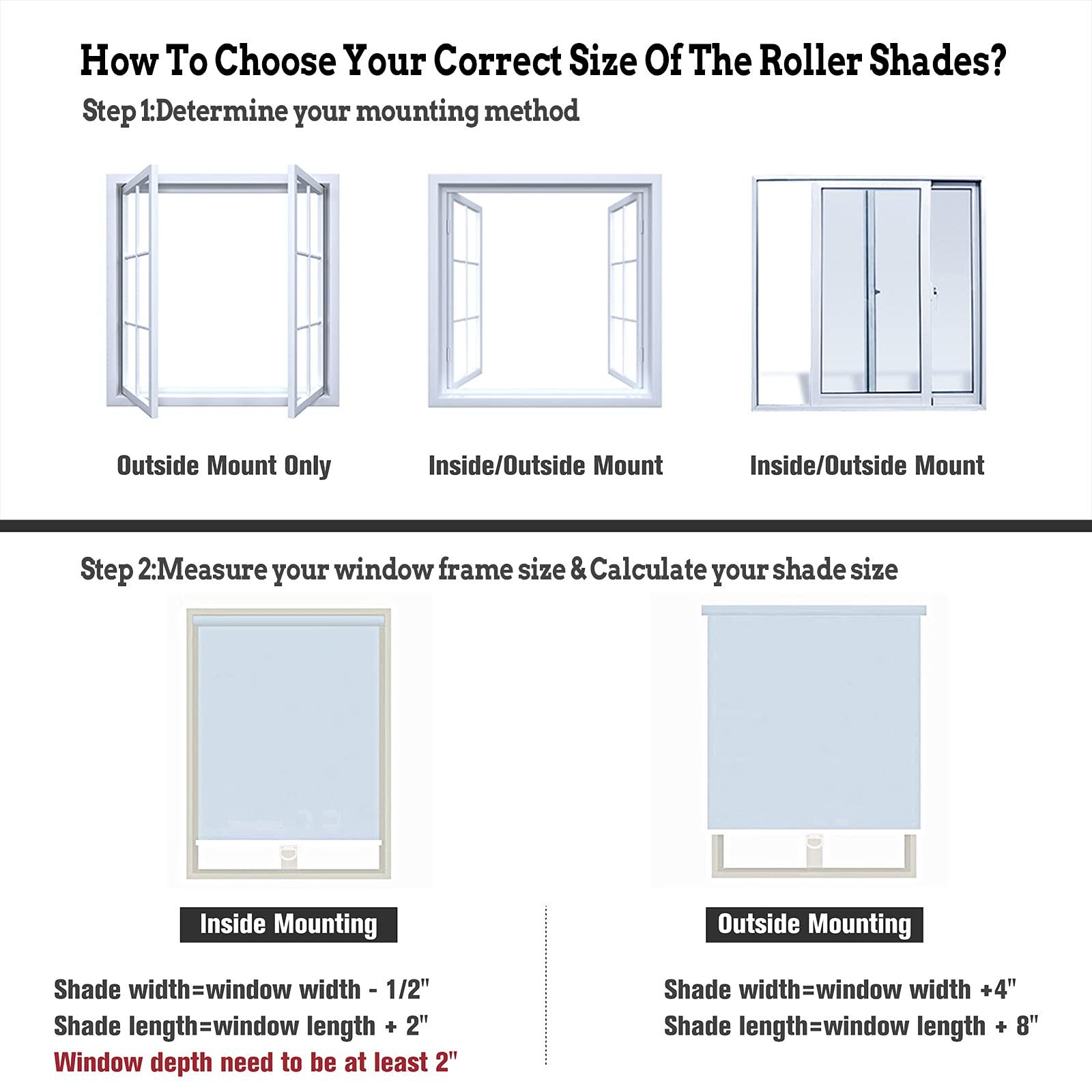 How To Choose Your Correct Size Of The Roller Shades?

Step 1:Determine your mounting method

Outside Mount Only

Inside/Outside Mount

Inside/Outside Mount

Step 2:Measure your window frame size & Calculate your shade size

Inside Mounting

Shade width=window width - 1/2"
Shade length=window length + 2"
Window depth need to be at least 2"

Outside Mounting

Shade width=window width +4"
Shade length=window length + 8"