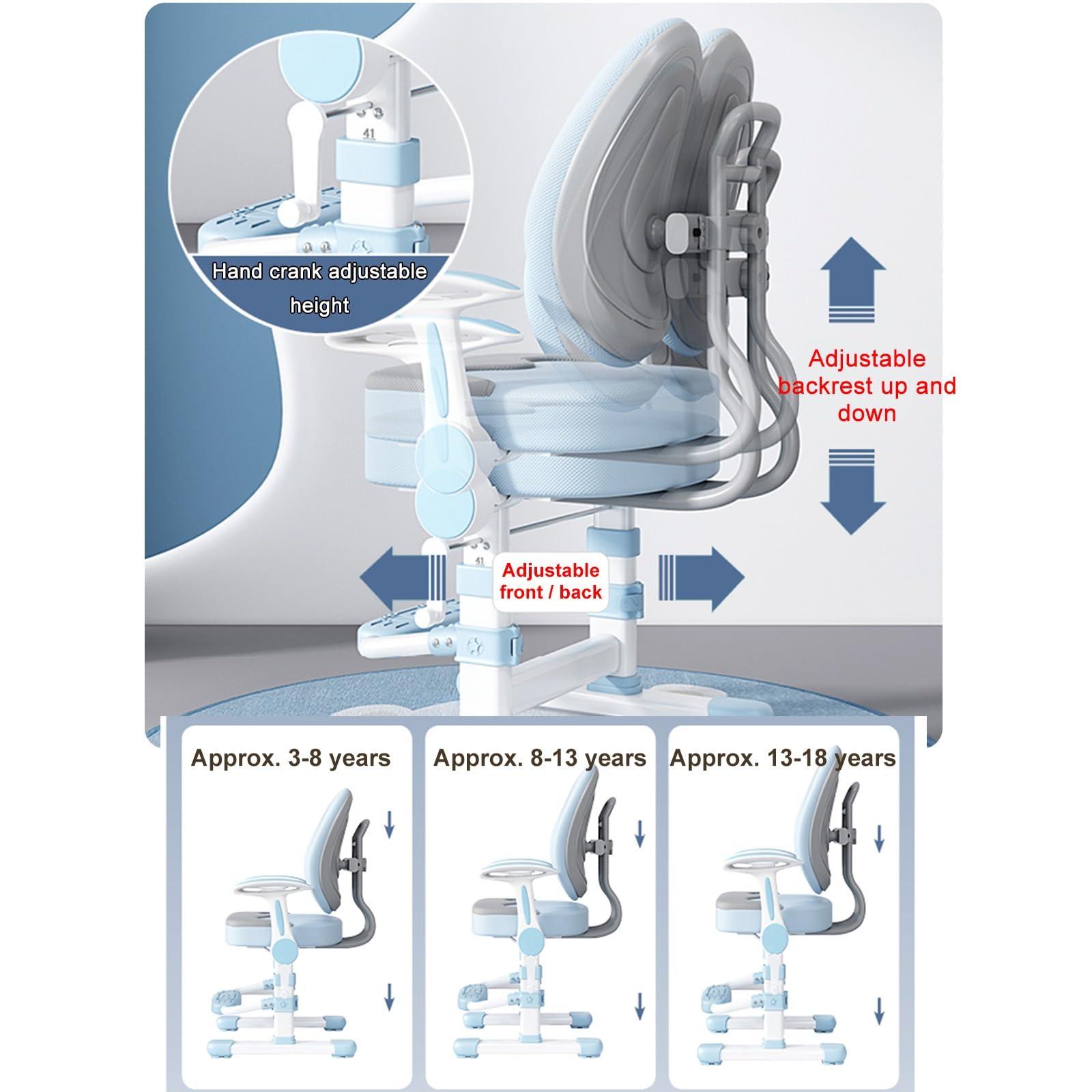 41

Hand crank adjustable height

Adjustable backrest up and down

41

Adjustable front / back

Approx. 3-8 years

Approx. 8-13 years

Approx. 13-18 years