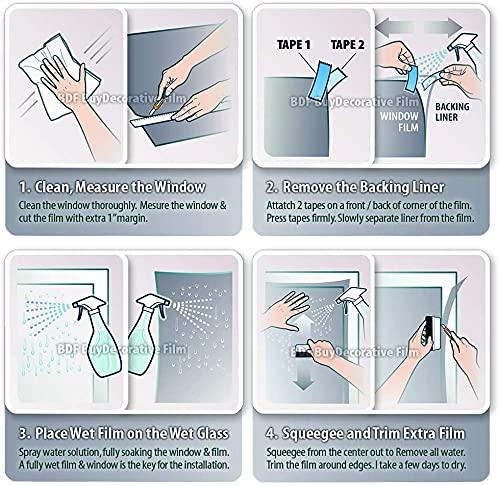 BDF BuyDecorative Film

1. Clean, Measure the Window
Clean the window thoroughly. Mesure the window & cut the film with extra 1"margin.

TAPE 1 TAPE 2

BDF BuyDecorative Film

WINDOW FILM

BACKING LINER

2. Remove the Backing Liner
Attatch 2 tapes on a front / back of corner of the film. Press tapes firmly. Slowly separate liner from the film.

BDF BuyDecorative Film

3. Place Wet Film on the Wet Glass
Spray water solution, fully soaking the window & film. A fully wet film & window is the key for the installation.

BDF BuyDecorative Film

4. Squeegee and Trim Extra Film
Squeegee from the center out to Remove all water. Trim the film around edges. I take a few days to dry.