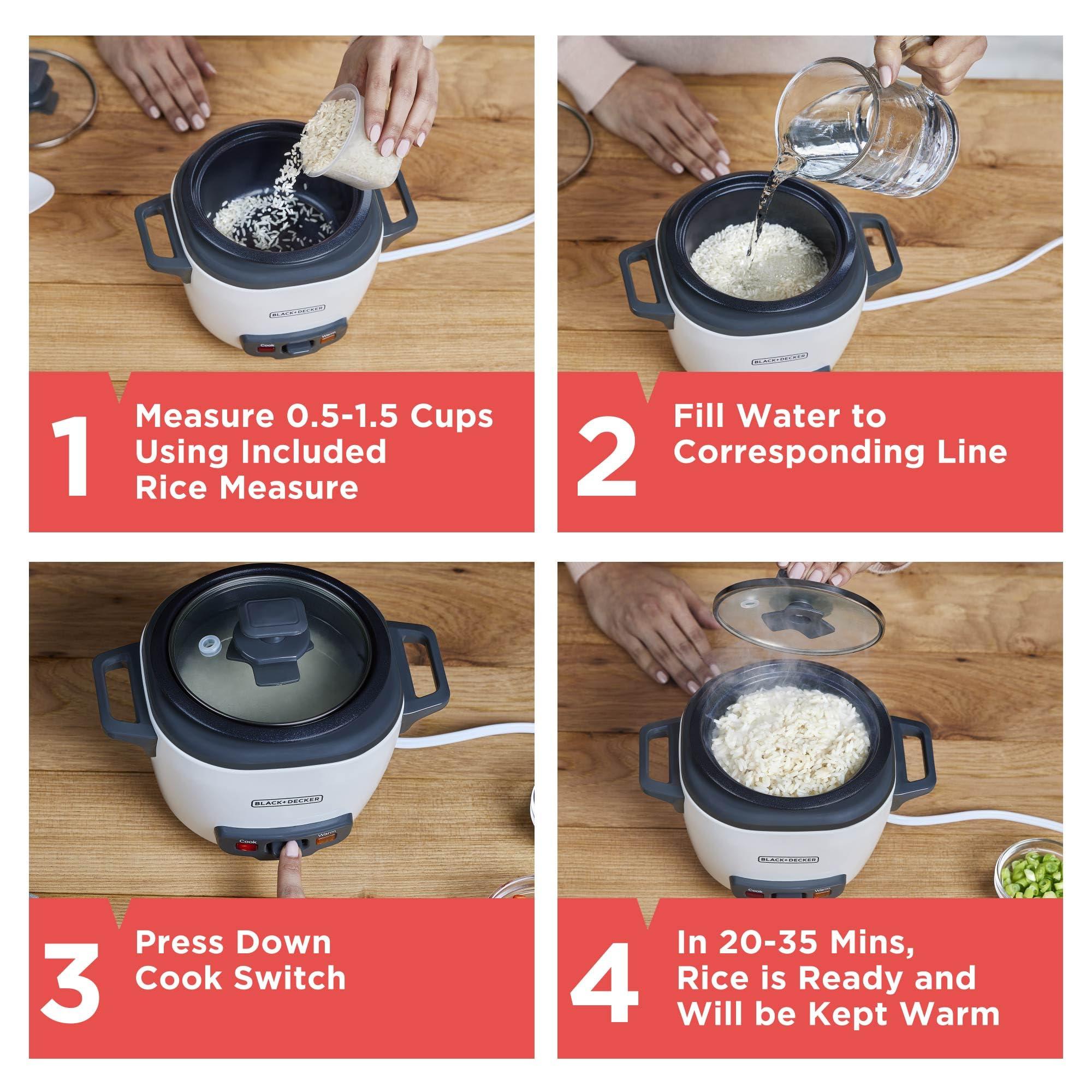 BLACK+DECKER

Cook

Warm

1 Measure 0.5-1.5 Cups Using Included Rice Measure

BLACK+DECKER

2 Fill Water to Corresponding Line

BLACK+DECKER

Cook

Warm

3 Press Down Cook Switch

BLACK+DECKER

Cook

Warm

4 In 20-35 Mins, Rice is Ready and Will be Kept Warm