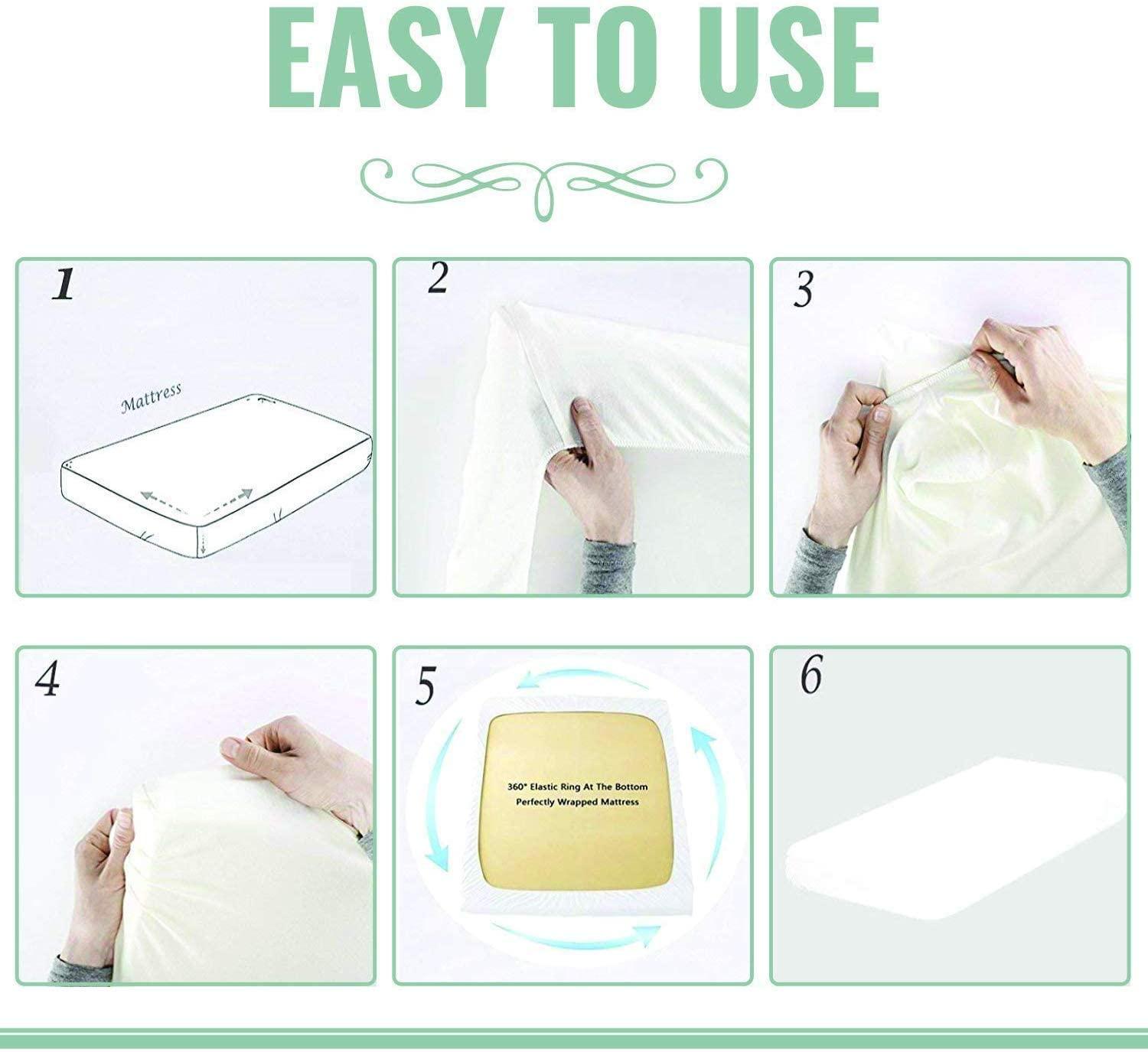 EASY TO USE

1

Mattress

2

3

4

5

360° Elastic Ring At The Bottom
Perfectly Wrapped Mattress

6