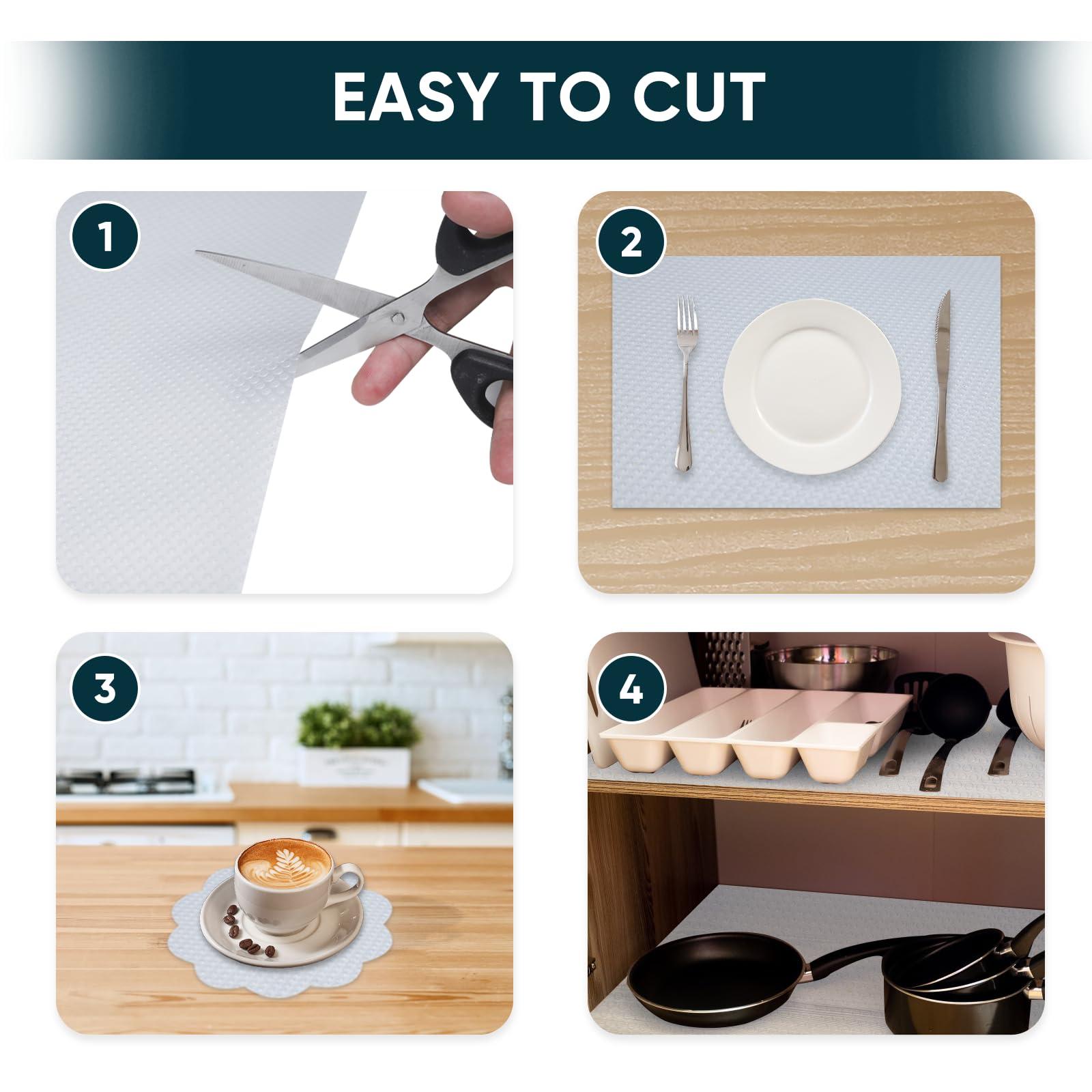 EASY TO CUT

1

2

3

4