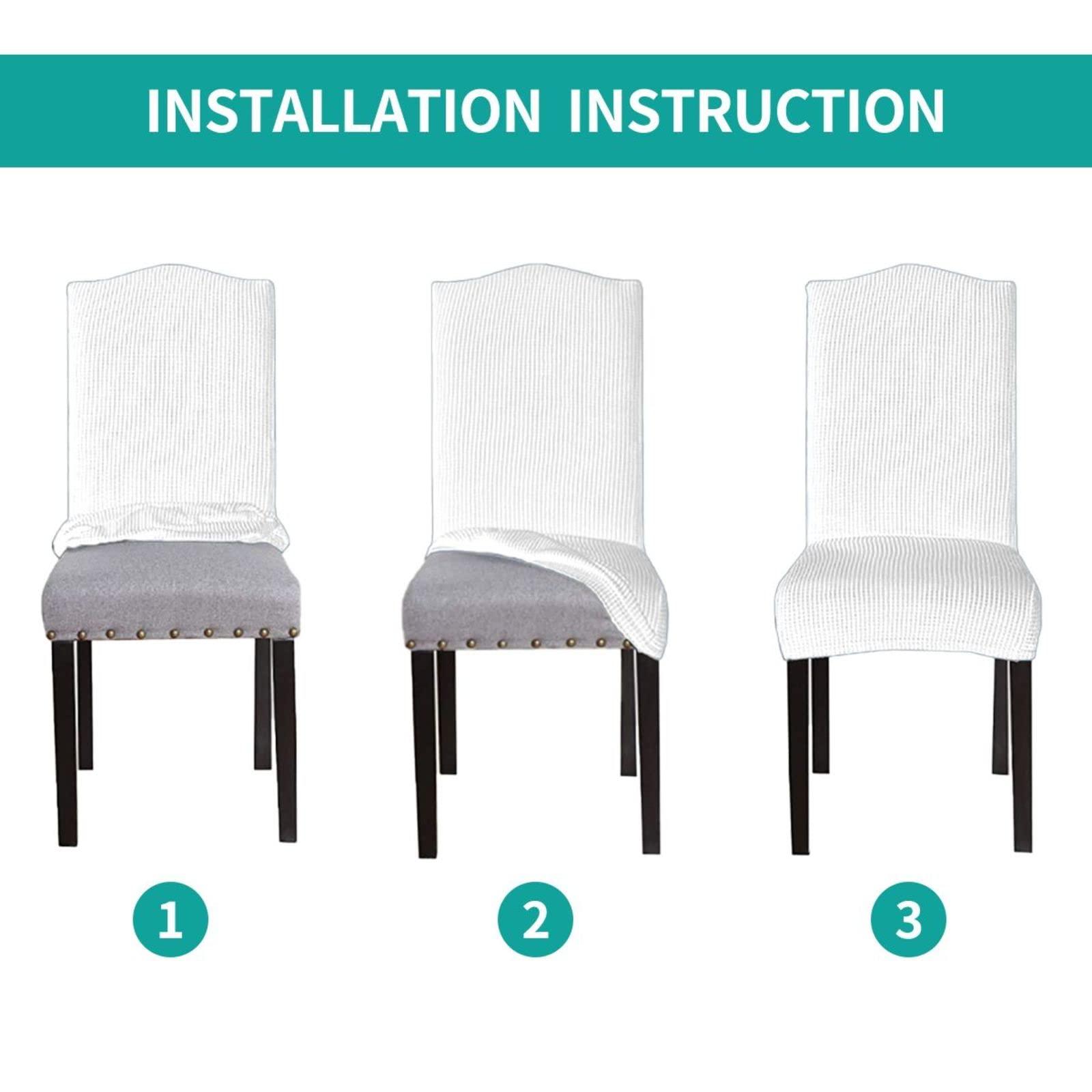 INSTALLATION INSTRUCTION

1

2

3