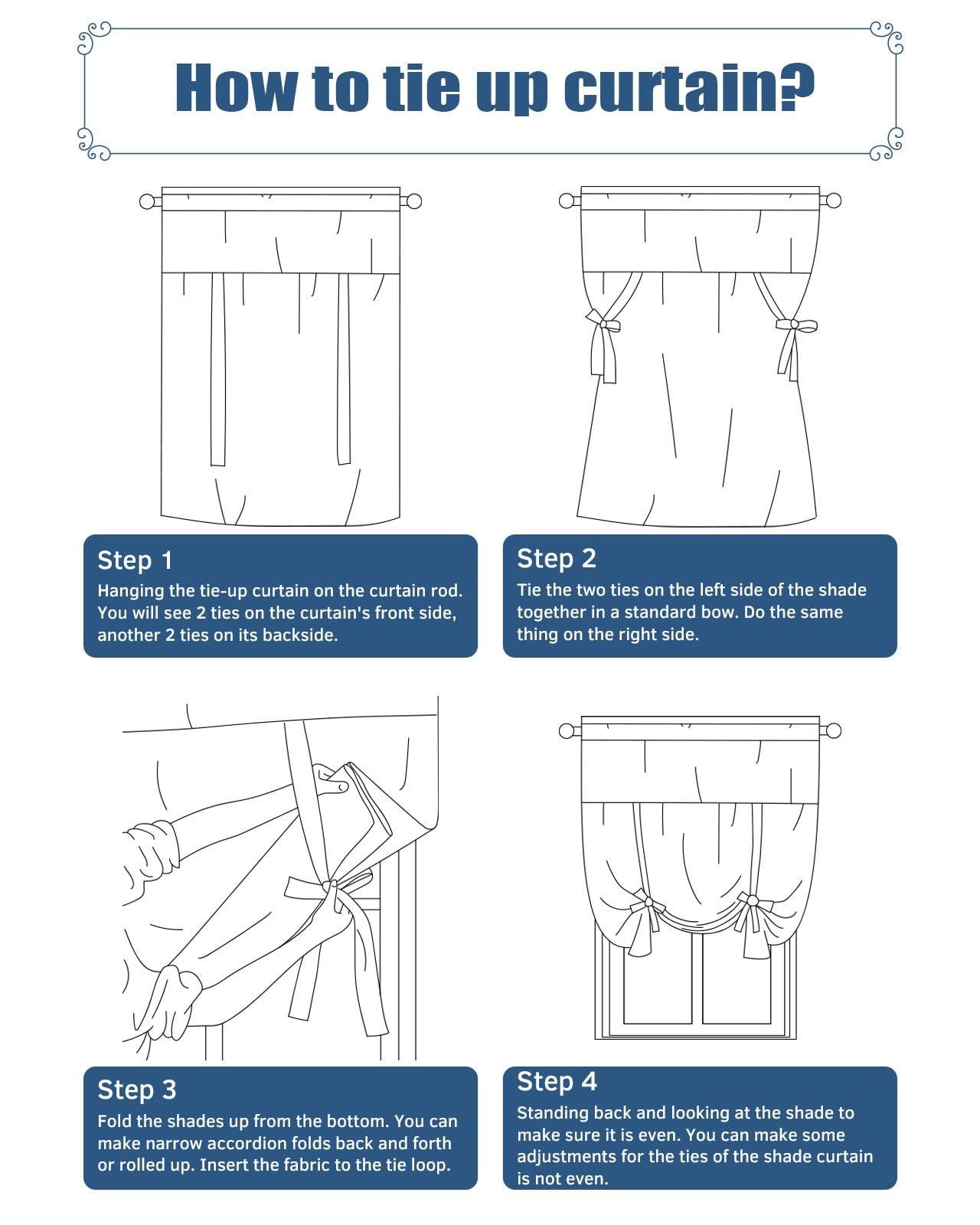 How to tie up curtain?

Step 1
Hanging the tie-up curtain on the curtain rod. You will see 2 ties on the curtain's front side, another 2 ties on its backside.

Step 2
Tie the two ties on the left side of the shade together in a standard bow. Do the same thing on the right side.

Step 3
Fold the shades up from the bottom. You can make narrow accordion folds back and forth or rolled up. Insert the fabric to the tie loop.

Step 4
Standing back and looking at the shade to make sure it is even. You can make some adjustments for the ties of the shade curtain is not even.