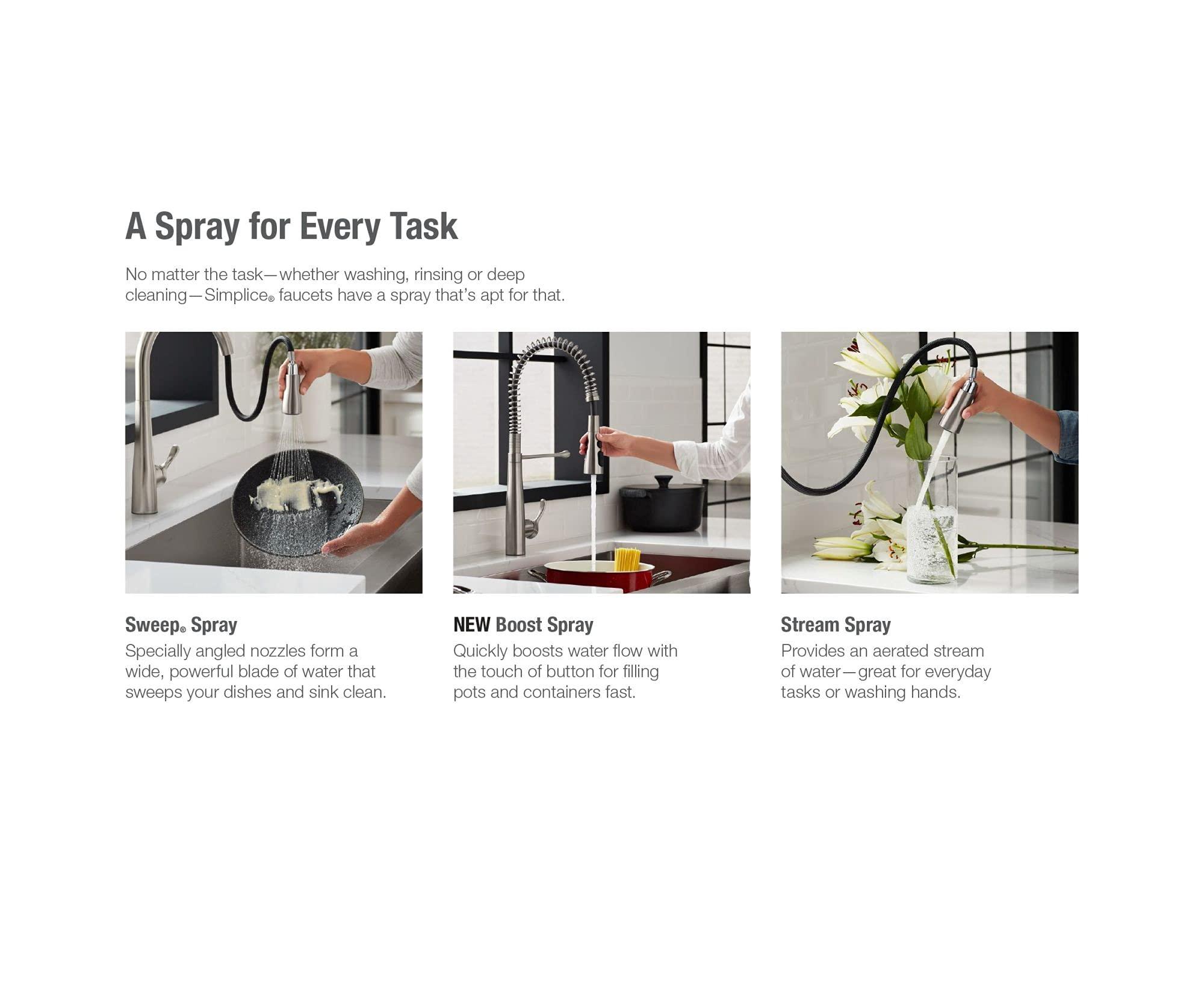 A Spray for Every Task

No matter the task—whether washing, rinsing or deep cleaning—Simplice® faucets have a spray that's apt for that.

Sweep® Spray
Specially angled nozzles form a wide, powerful blade of water that sweeps your dishes and sink clean.

NEW Boost Spray
Quickly boosts water flow with the touch of button for filling pots and containers fast.

Stream Spray
Provides an aerated stream of water—great for everyday tasks or washing hands.