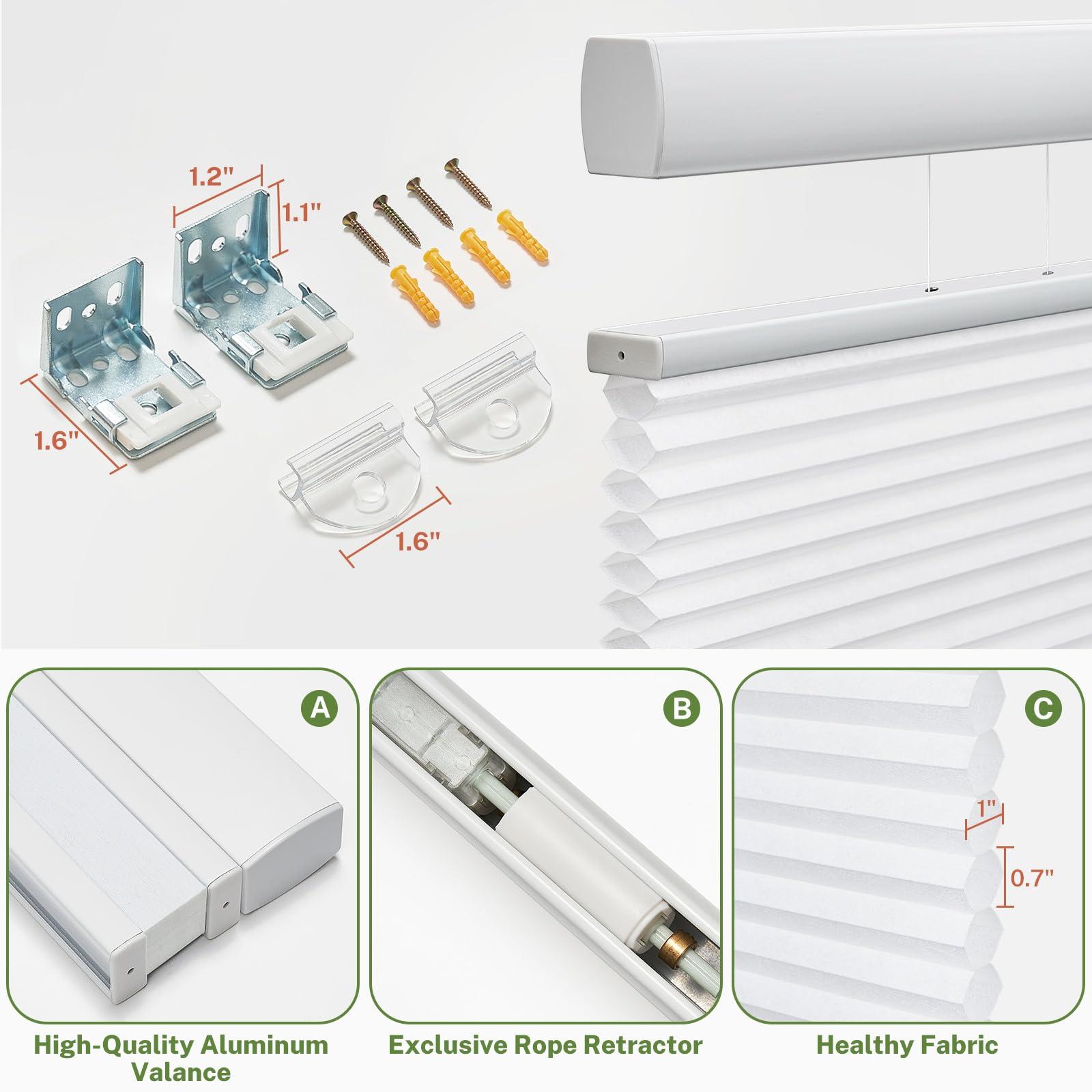 1.2"

1.1"

1.6"

1.6"

A

B

C

1"

0.7"

High-Quality Aluminum Valance

Exclusive Rope Retractor

Healthy Fabric