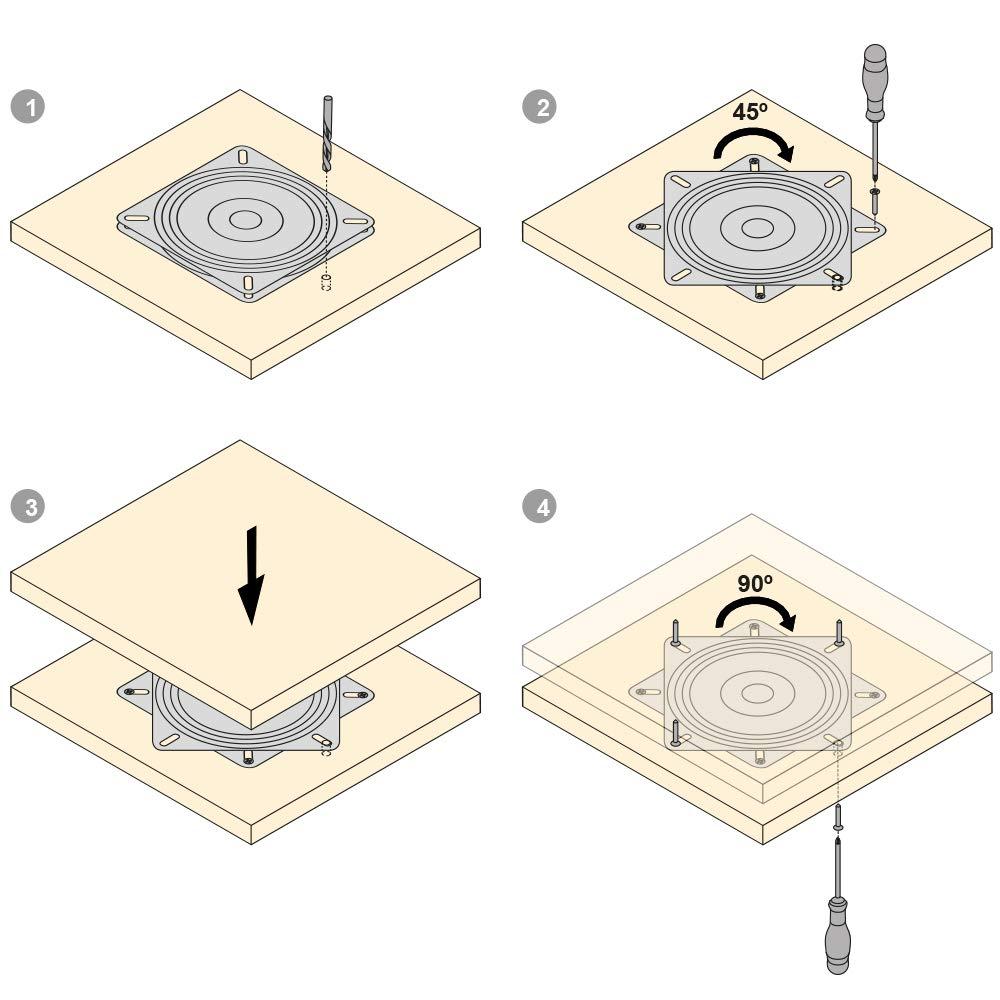 1

2

45º

3

4

90º