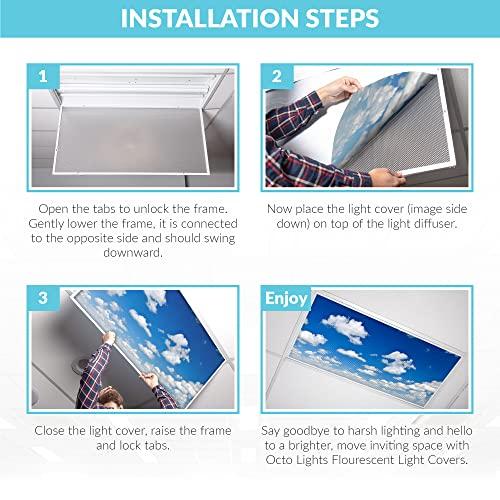 INSTALLATION STEPS

1

Open the tabs to unlock the frame. Gently lower the frame, it is connected to the opposite side and should swing downward.

2

Now place the light cover (image side down) on top of the light diffuser.

3

Close the light cover, raise the frame and lock tabs.

Enjoy

Say goodbye to harsh lighting and hello to a brighter, move inviting space with Octo Lights Flourescent Light Covers.