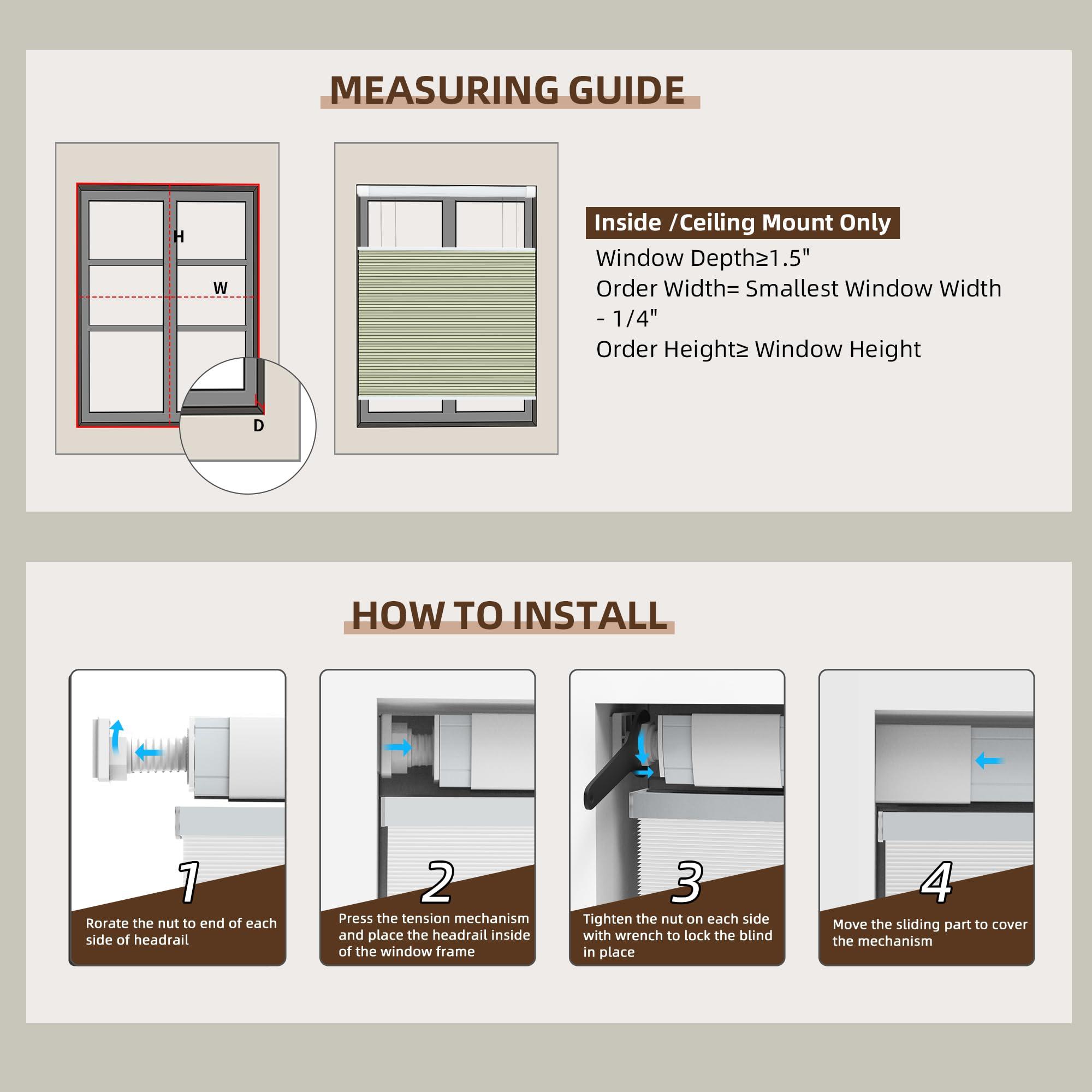 MEASURING GUIDE

H

W

D

Inside /Ceiling Mount Only

Window Depth≥1.5"
Order Width= Smallest Window Width - 1/4"
Order Height≥ Window Height

HOW TO INSTALL

1
Rorate the nut to end of each side of headrail

2
Press the tension mechanism and place the headrail inside of the window frame

3
Tighten the nut on each side with wrench to lock the blind in place

4
Move the sliding part to cover the mechanism