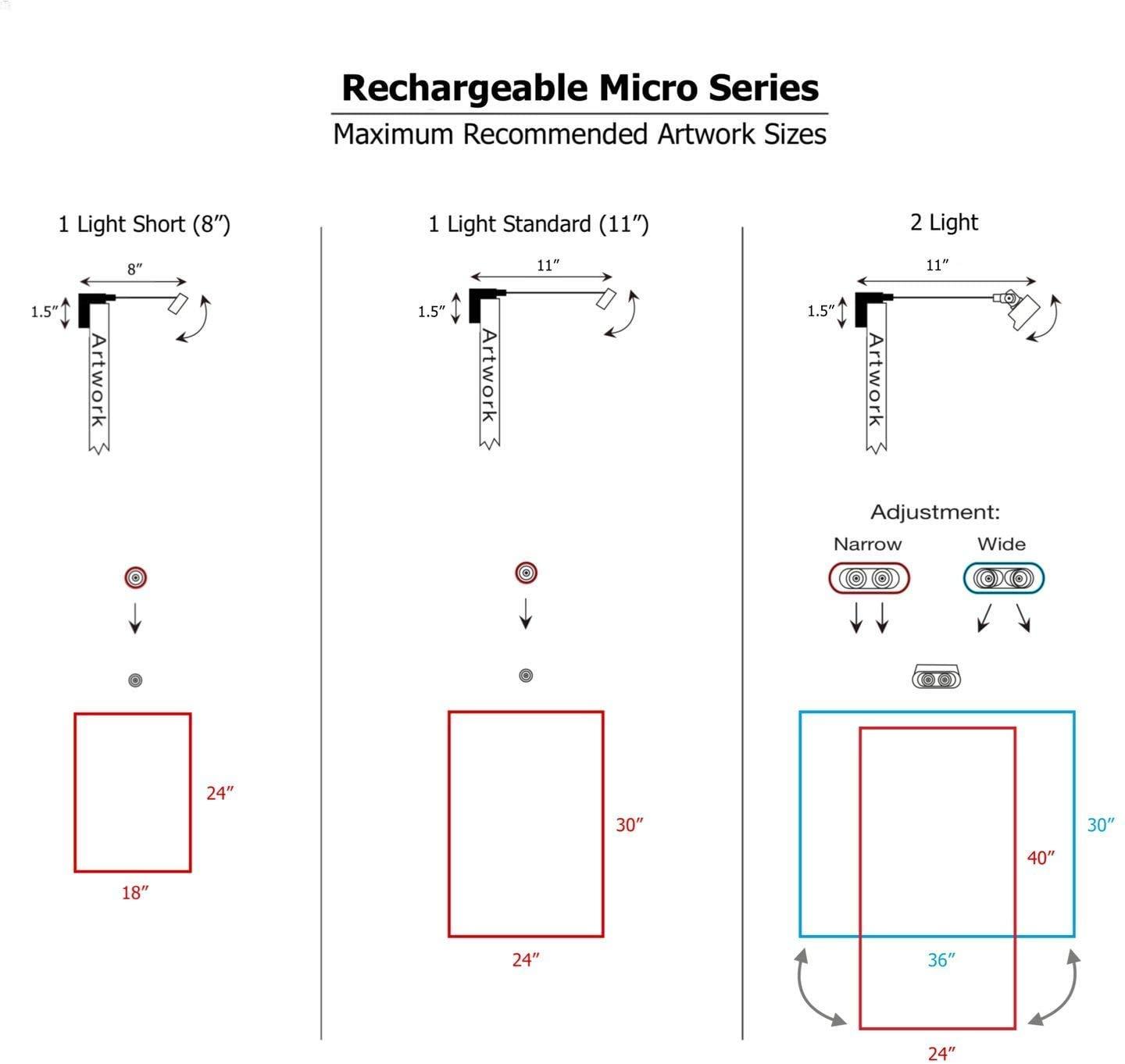 Rechargeable Micro Series

Maximum Recommended Artwork Sizes

1 Light Short (8″)

8″

1.5″

Artwork

24″

18″

1 Light Standard (11″)

11″

1.5″

Artwork

30″

24″

2 Light

11″

1.5″

Artwork

Adjustment:

Narrow

Wide

30″

40″

36″

24″