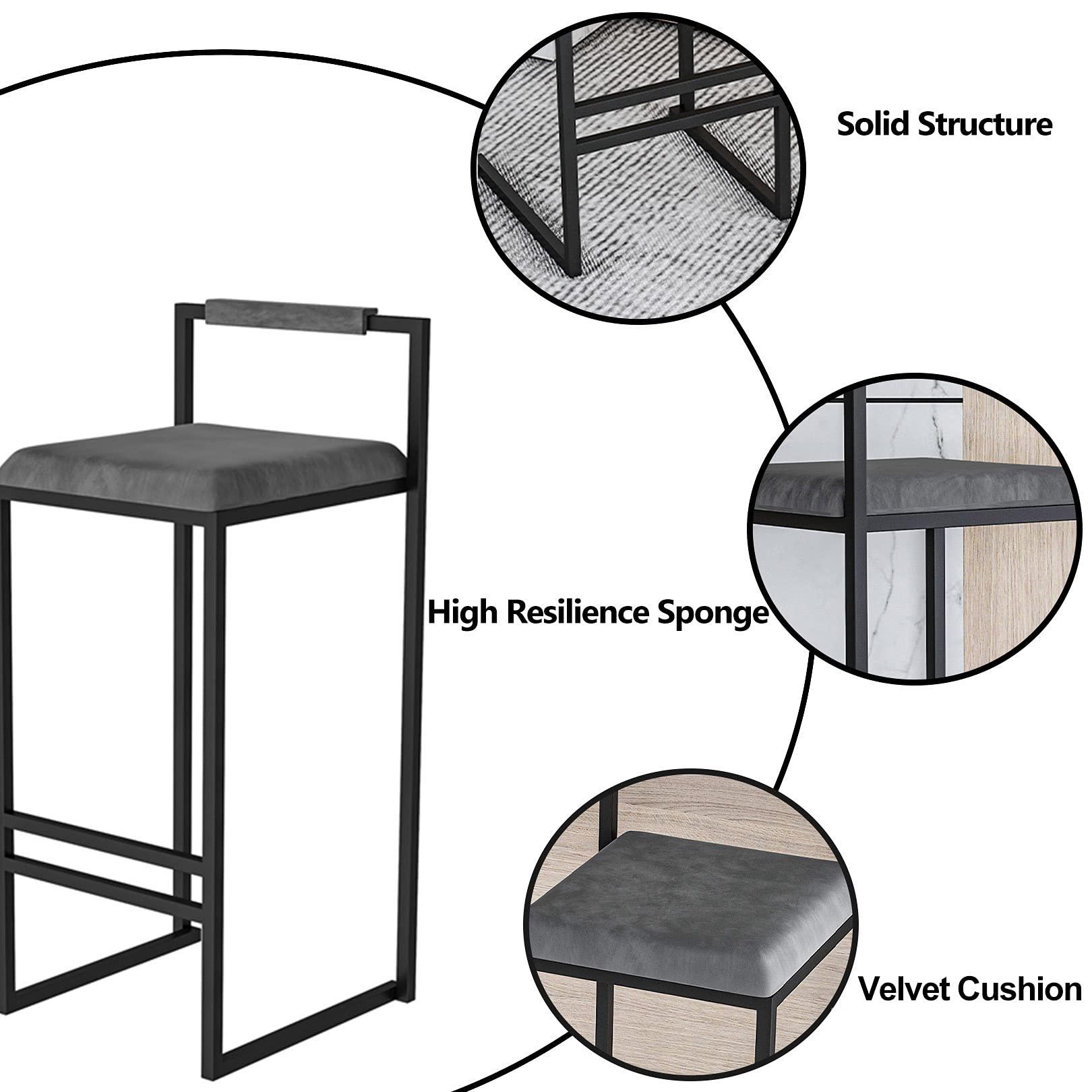 Solid Structure

High Resilience Sponge

Velvet Cushion