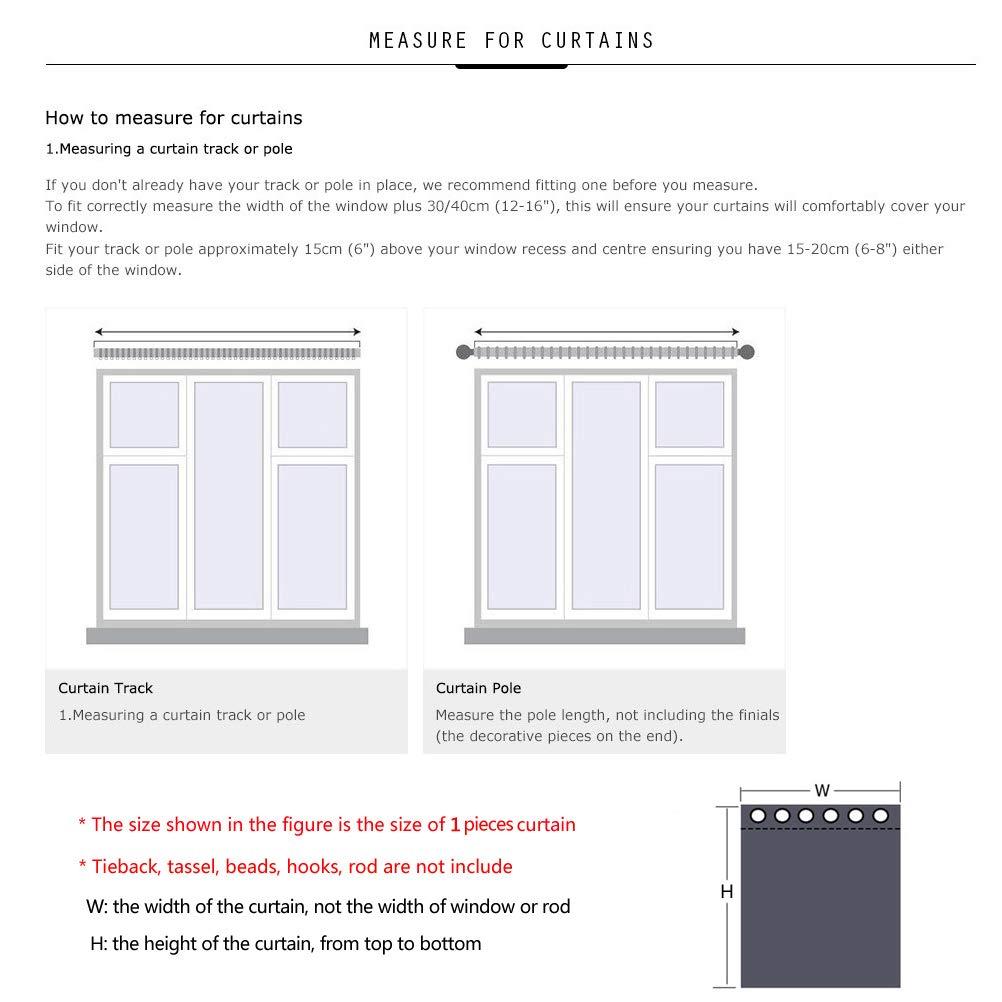 MEASURE FOR CURTAINS

How to measure for curtains

1.Measuring a curtain track or pole

If you don't already have your track or pole in place, we recommend fitting one before you measure.
To fit correctly measure the width of the window plus 30/40cm (12-16"), this will ensure your curtains will comfortably cover your window.
Fit your track or pole approximately 15cm (6") above your window recess and centre ensuring you have 15-20cm (6-8") either side of the window.

Curtain Track

1.Measuring a curtain track or pole

Curtain Pole

Measure the pole length, not including the finials (the decorative pieces on the end).

* The size shown in the figure is the size of 1 pieces curtain

* Tieback, tassel, beads, hooks, rod are not include

W: the width of the curtain, not the width of window or rod

H: the height of the curtain, from top to bottom

W

H