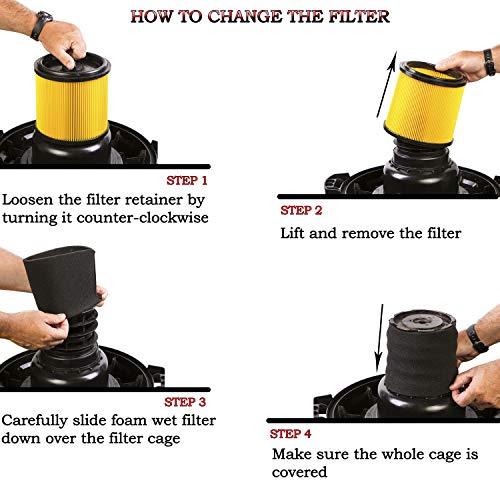 HOW TO CHANGE THE FILTER

STEP 1
Loosen the filter retainer by turning it counter-clockwise

STEP 2
Lift and remove the filter

STEP 3
Carefully slide foam wet filter down over the filter cage

STEP 4
Make sure the whole cage is covered