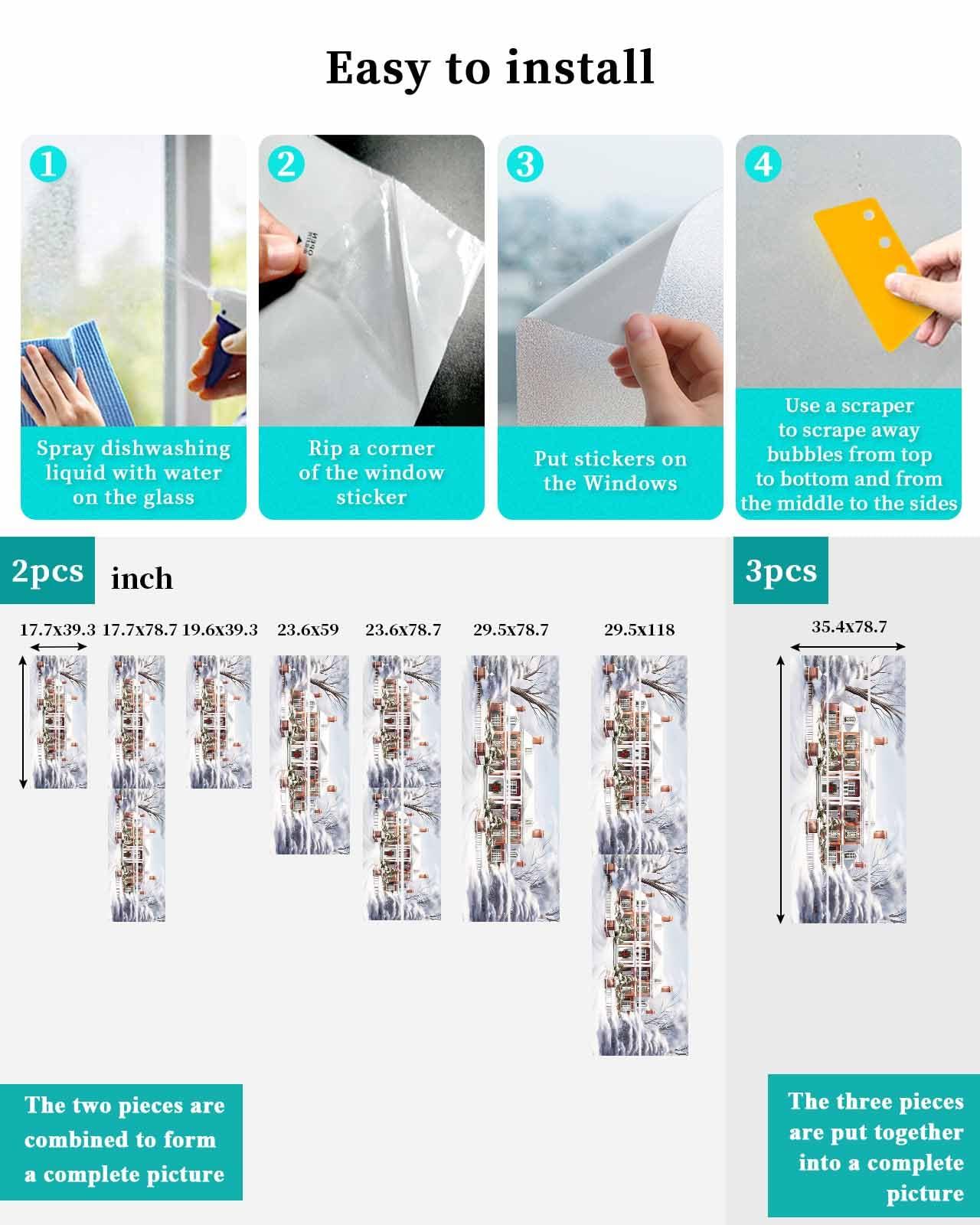 Easy to install

1
Spray dishwashing liquid with water on the glass

2
Rip a corner of the window sticker

3
Put stickers on the Windows

4
Use a scraper to scrape away bubbles from top to bottom and from the middle to the sides

2pcs inch

17.7x39.3 17.7x78.7 19.6x39.3 23.6x59 23.6x78.7 29.5x78.7 29.5x118

3pcs

35.4x78.7

The two pieces are combined to form a complete picture

The three pieces are put together into a complete picture