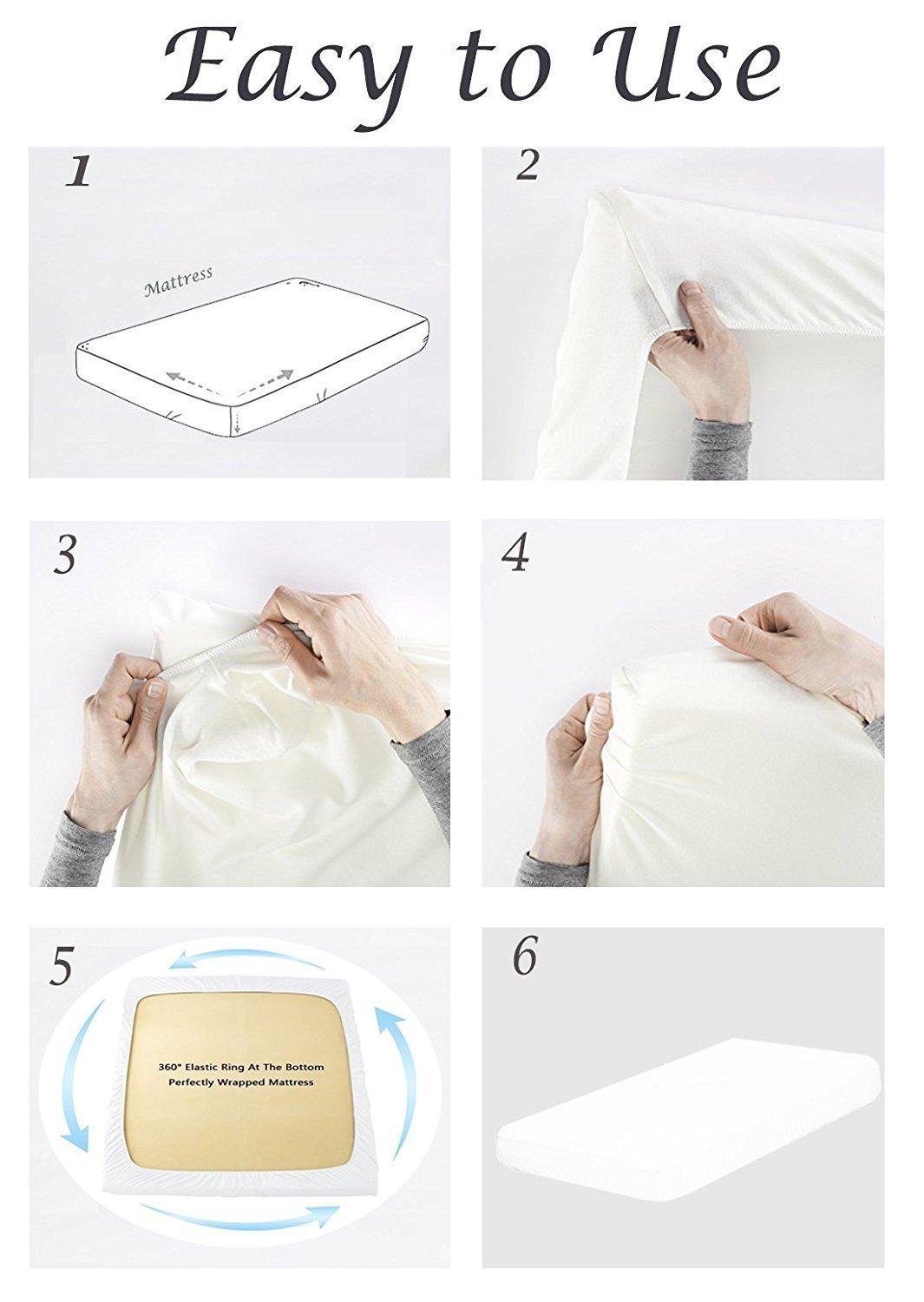 Easy to Use

1

Mattress

2

3

4

5

360° Elastic Ring At The Bottom
Perfectly Wrapped Mattress

6