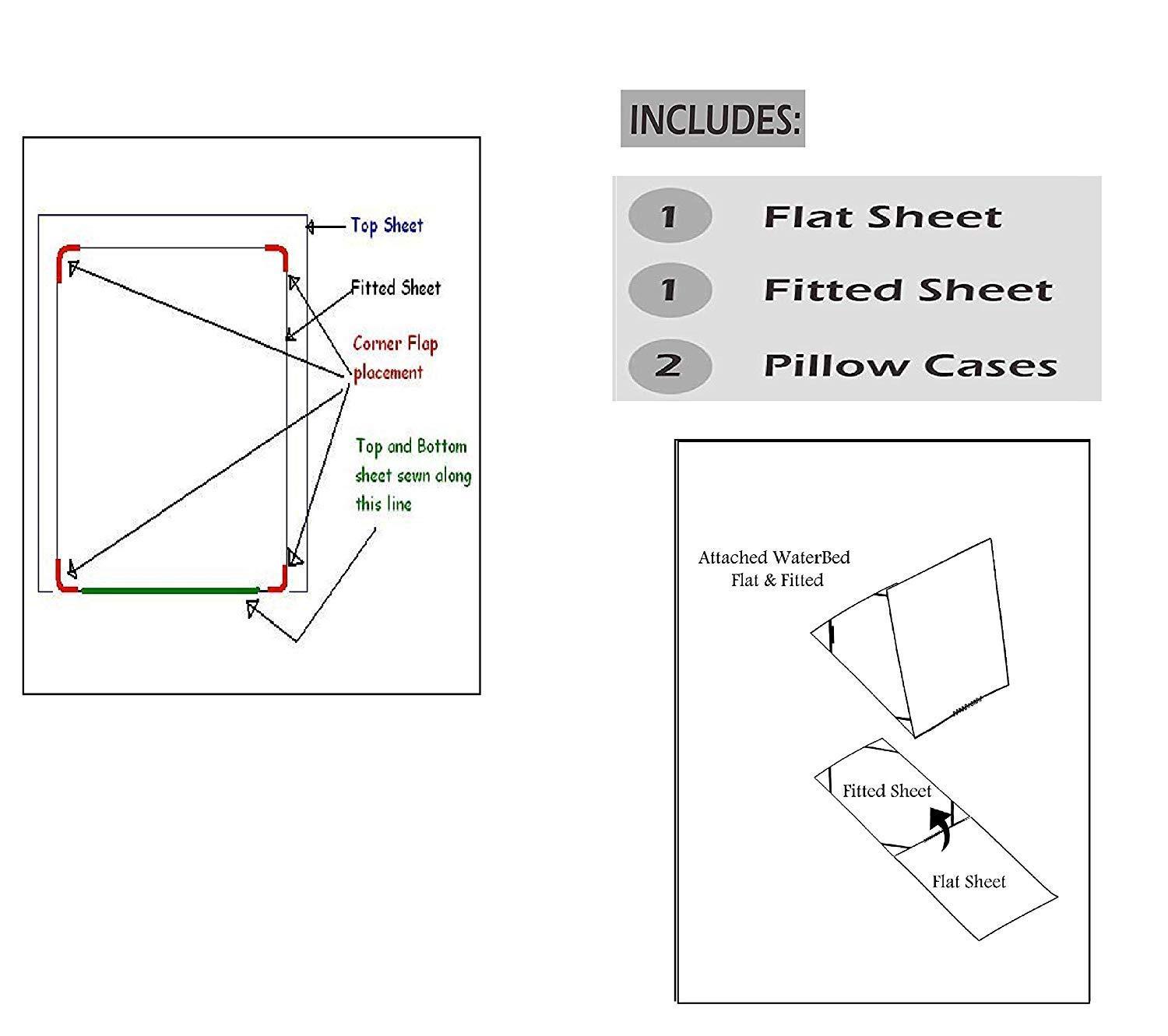 Top Sheet

Fitted Sheet

Corner Flap placement

Top and Bottom sheet sewn along this line

INCLUDES:

1 Flat Sheet
1 Fitted Sheet
2 Pillow Cases

Attached WaterBed Flat & Fitted

Fitted Sheet

Flat Sheet