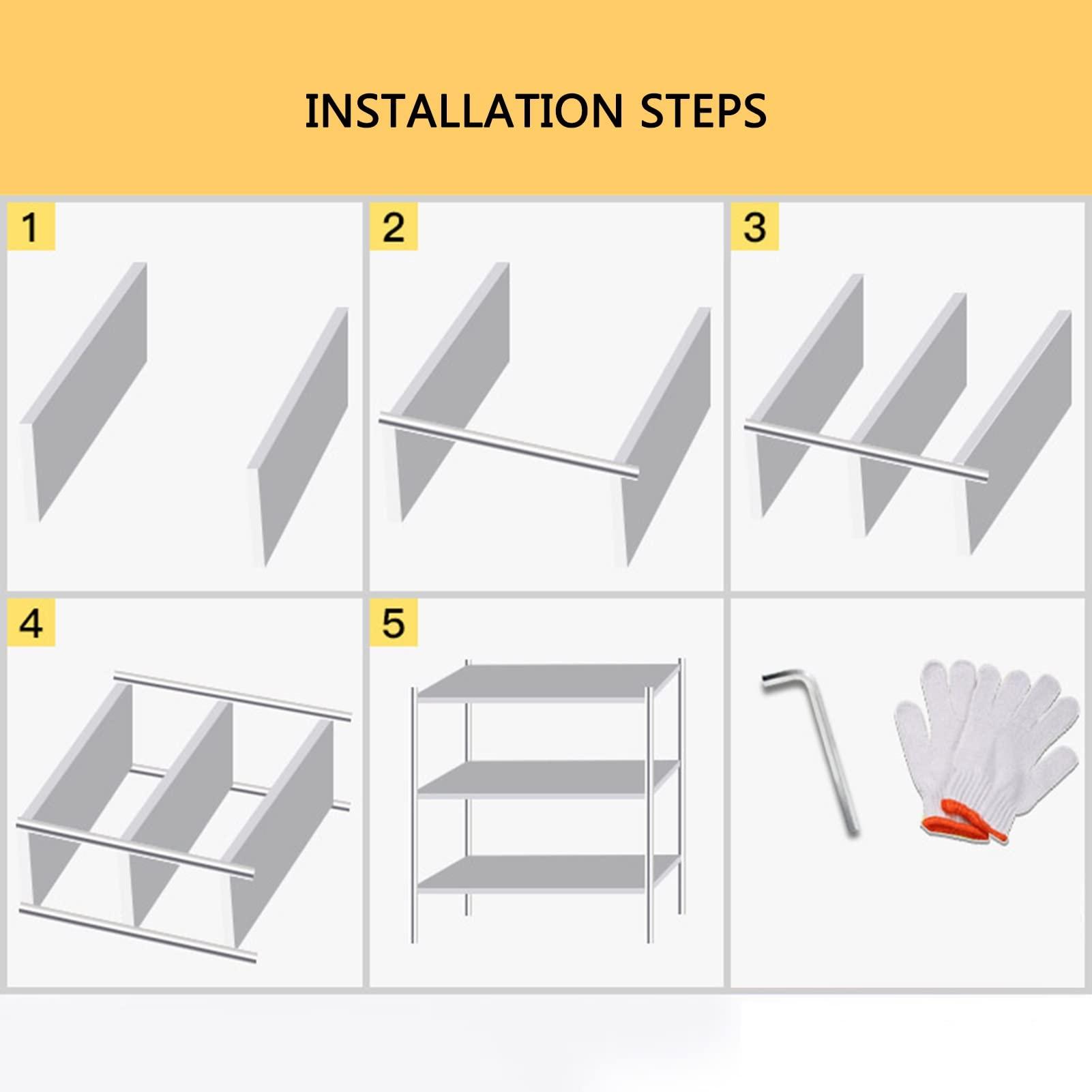 INSTALLATION STEPS

1

2

3

4

5