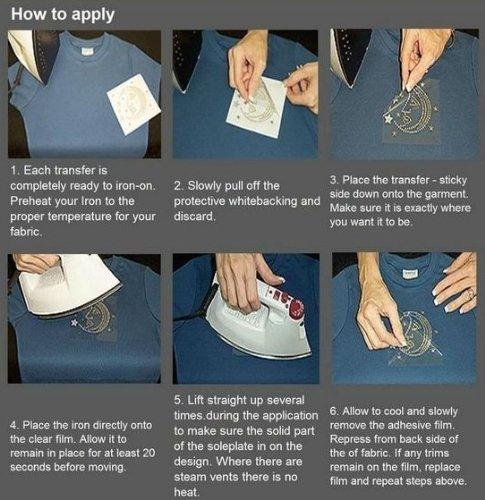 How to apply

1. Each transfer is completely ready to iron-on. Preheat your Iron to the proper temperature for your fabric.

2. Slowly pull off the protective whitebacking and discard.

3. Place the transfer - sticky side down onto the garment. Make sure it is exactly where you want it to be.

4. Place the iron directly onto the clear film. Allow it to remain in place for at least 20 seconds before moving.

5. Lift straight up several times.during the application to make sure the solid part of the soleplate in on the design. Where there are steam vents there is no heat.

6. Allow to cool and slowly remove the adhesive film. Repress from back side of the of fabric. If any trims remain on the film, replace film and repeat steps above.