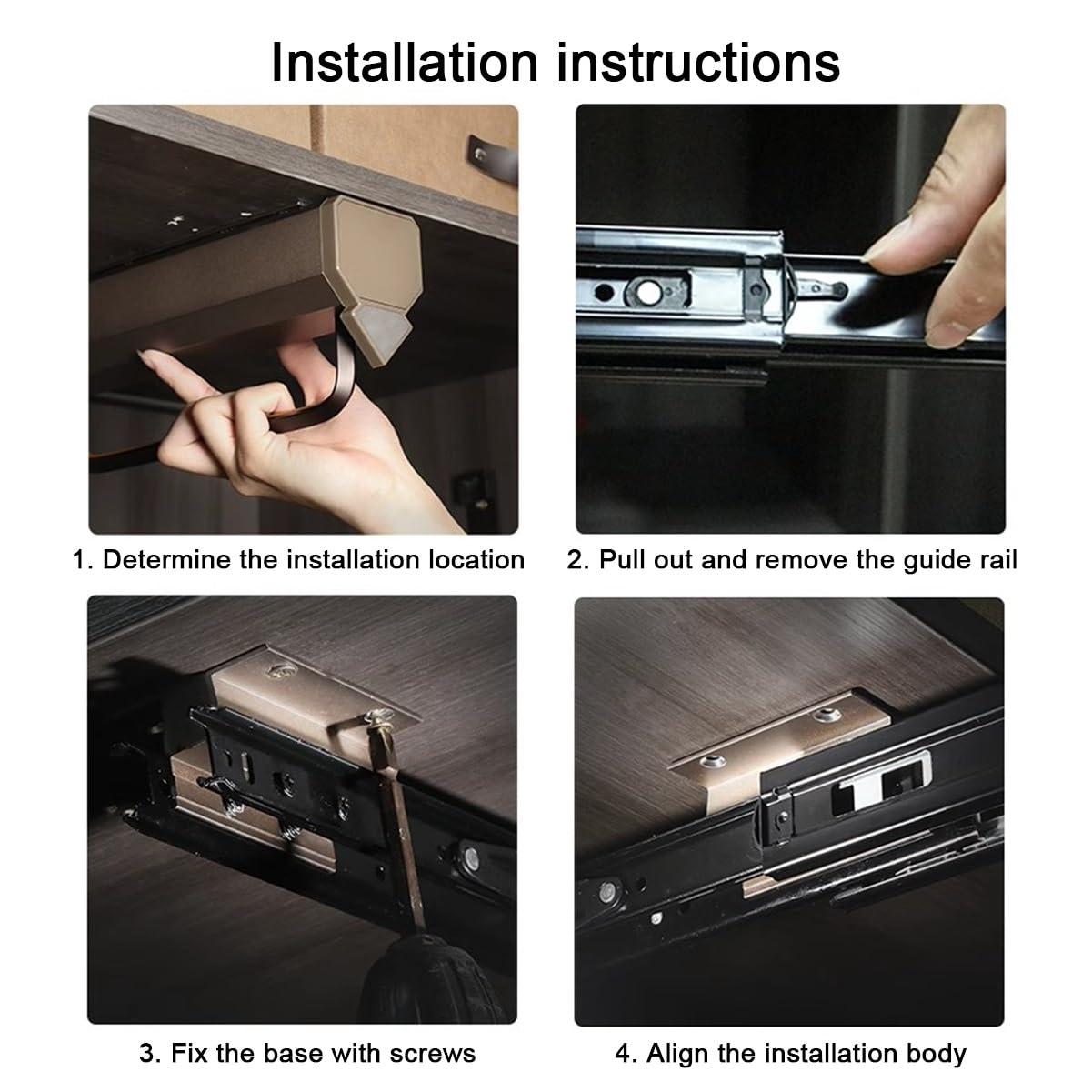 Installation instructions

1. Determine the installation location

2. Pull out and remove the guide rail

3. Fix the base with screws

4. Align the installation body