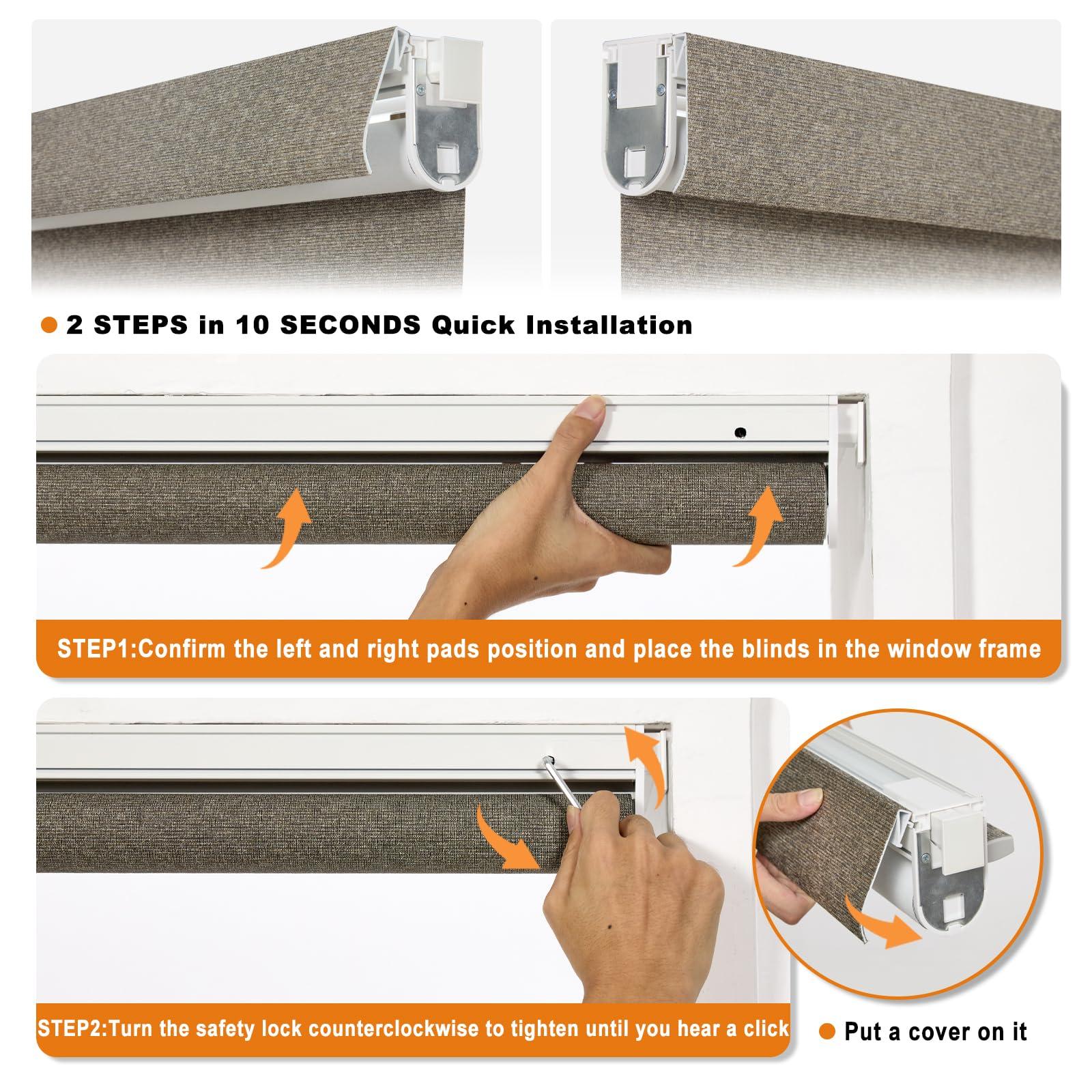 2 STEPS in 10 SECONDS Quick Installation

STEP1:Confirm the left and right pads position and place the blinds in the window frame

STEP2:Turn the safety lock counterclockwise to tighten until you hear a click

Put a cover on it