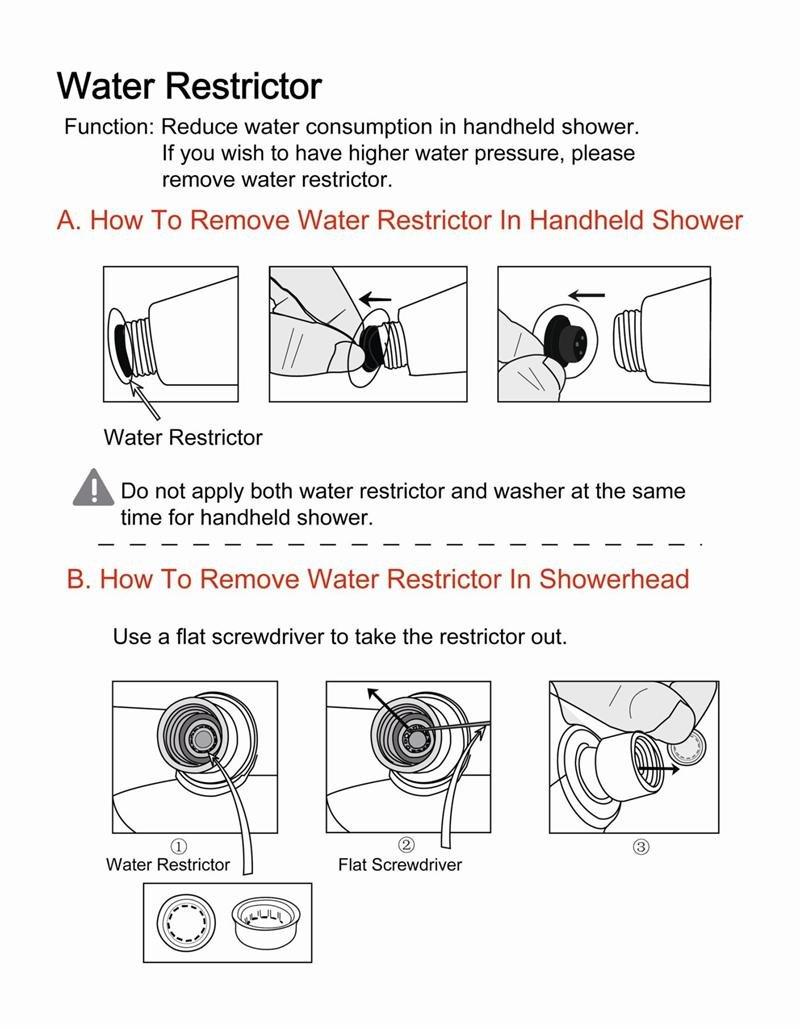 Water Restrictor

Function: Reduce water consumption in handheld shower. If you wish to have higher water pressure, please remove water restrictor.

A. How To Remove Water Restrictor In Handheld Shower

Water Restrictor

Do not apply both water restrictor and washer at the same time for handheld shower.

B. How To Remove Water Restrictor In Showerhead

Use a flat screwdriver to take the restrictor out.

①
Water Restrictor

②
Flat Screwdriver

③