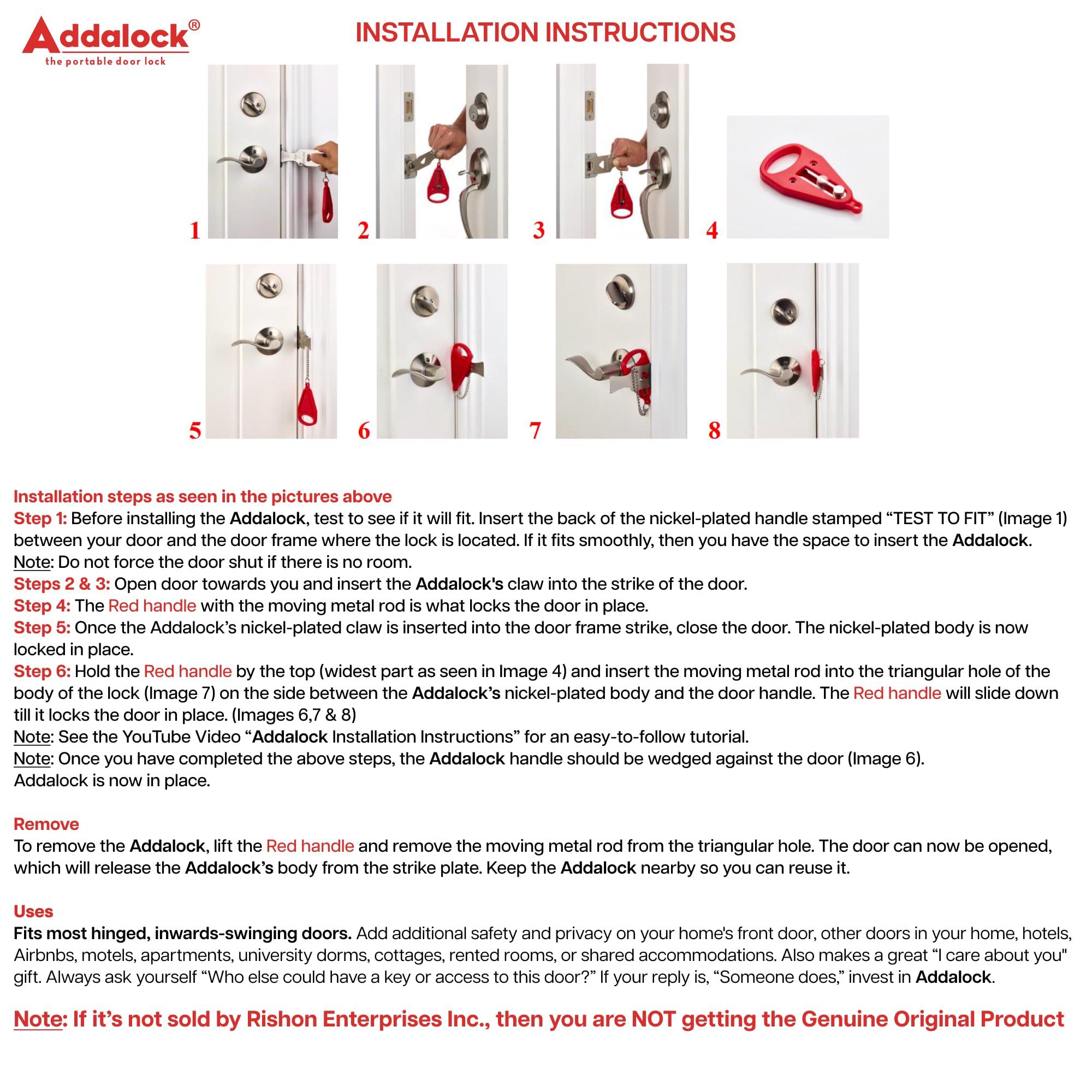 Addalock®
the portable door lock

INSTALLATION INSTRUCTIONS

1 2 3 4

5 6 7 8

Installation steps as seen in the pictures above
Step 1: Before installing the Addalock, test to see if it will fit. Insert the back of the nickel-plated handle stamped “TEST TO FIT” (Image 1) between your door and the door frame where the lock is located. If it fits smoothly, then you have the space to insert the Addalock.
Note: Do not force the door shut if there is no room.
Steps 2 & 3: Open door towards you and insert the Addalock's claw into the strike of the door.
Step 4: The Red handle with the moving metal rod is what locks the door in place.
Step 5: Once the Addalock’s nickel-plated claw is inserted into the door frame strike, close the door. The nickel-plated body is now locked in place.
Step 6: Hold the Red handle by the top (widest part as seen in Image 4) and insert the moving metal rod into the triangular hole of the body of the lock (Image 7) on the side between the Addalock’s nickel-plated body and the door handle. The Red handle will slide down till it locks the door in place. (Images 6,7 & 8)
Note: See the YouTube Video “Addalock Installation Instructions” for an easy-to-follow tutorial.
Note: Once you have completed the above steps, the Addalock handle should be wedged against the door (Image 6).
Addalock is now in place.

Remove
To remove the Addalock, lift the Red handle and remove the moving metal rod from the triangular hole. The door can now be opened, which will release the Addalock’s body from the strike plate. Keep the Addalock nearby so you can reuse it.

Uses
Fits most hinged, inwards-swinging doors. Add additional safety and privacy on your home's front door, other doors in your home, hotels, Airbnbs, motels, apartments, university dorms, cottages, rented rooms, or shared accommodations. Also makes a great “I care about you" gift. Always ask yourself “Who else could have a key or access to this door?” If your reply is, “Someone does,” invest in Addalock.

Note: If it’s not sold by Rishon Enterprises Inc., then you are NOT getting the Genuine Original Product