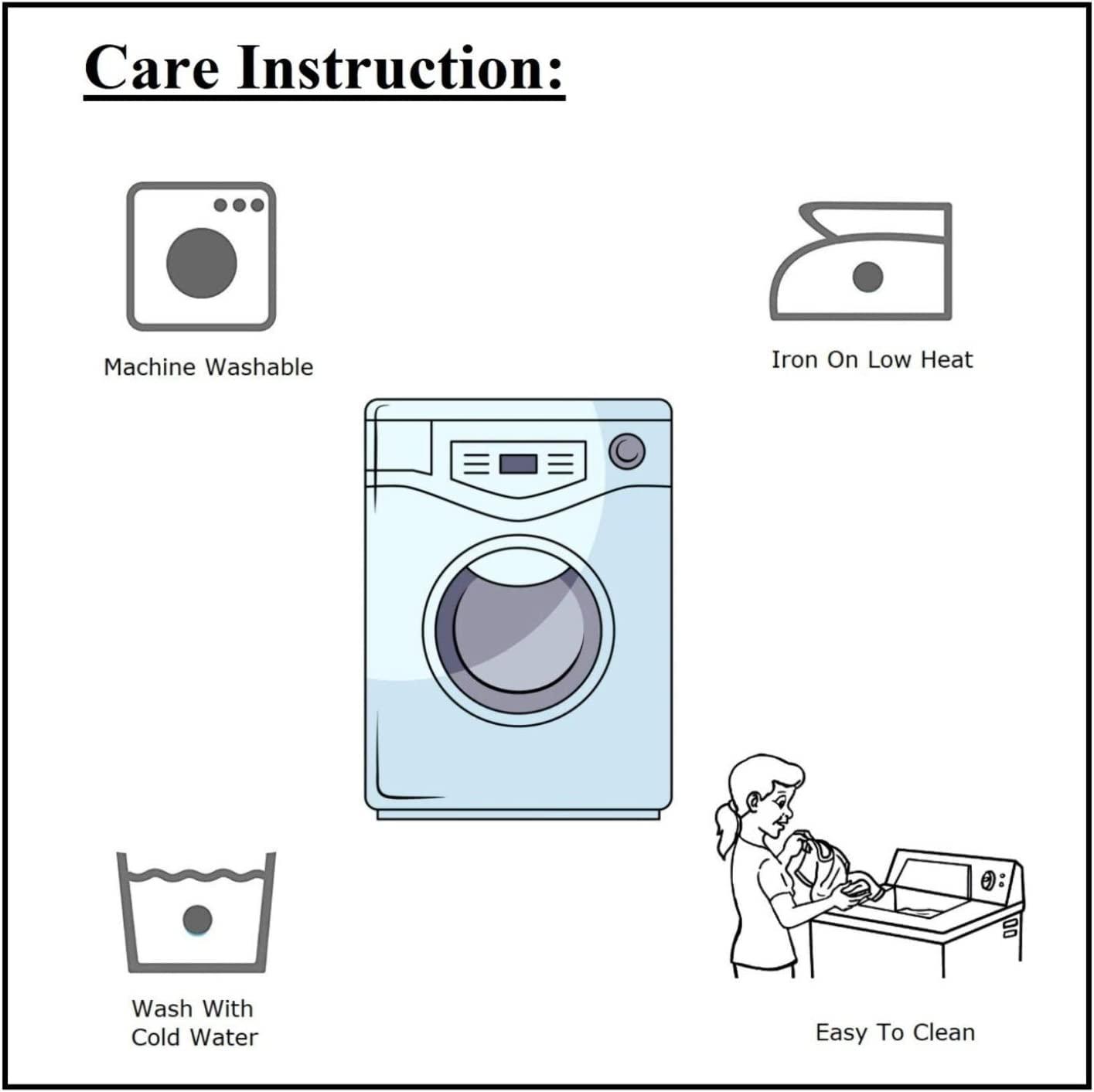 Care Instruction:

Machine Washable

Iron On Low Heat

Wash With Cold Water

Easy To Clean