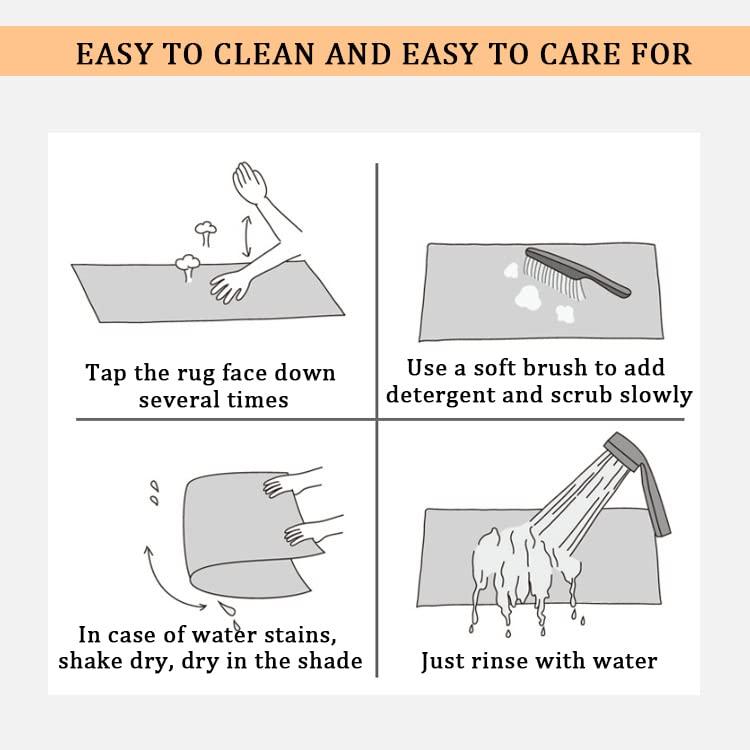 EASY TO CLEAN AND EASY TO CARE FOR

Tap the rug face down several times

Use a soft brush to add detergent and scrub slowly

In case of water stains, shake dry, dry in the shade

Just rinse with water