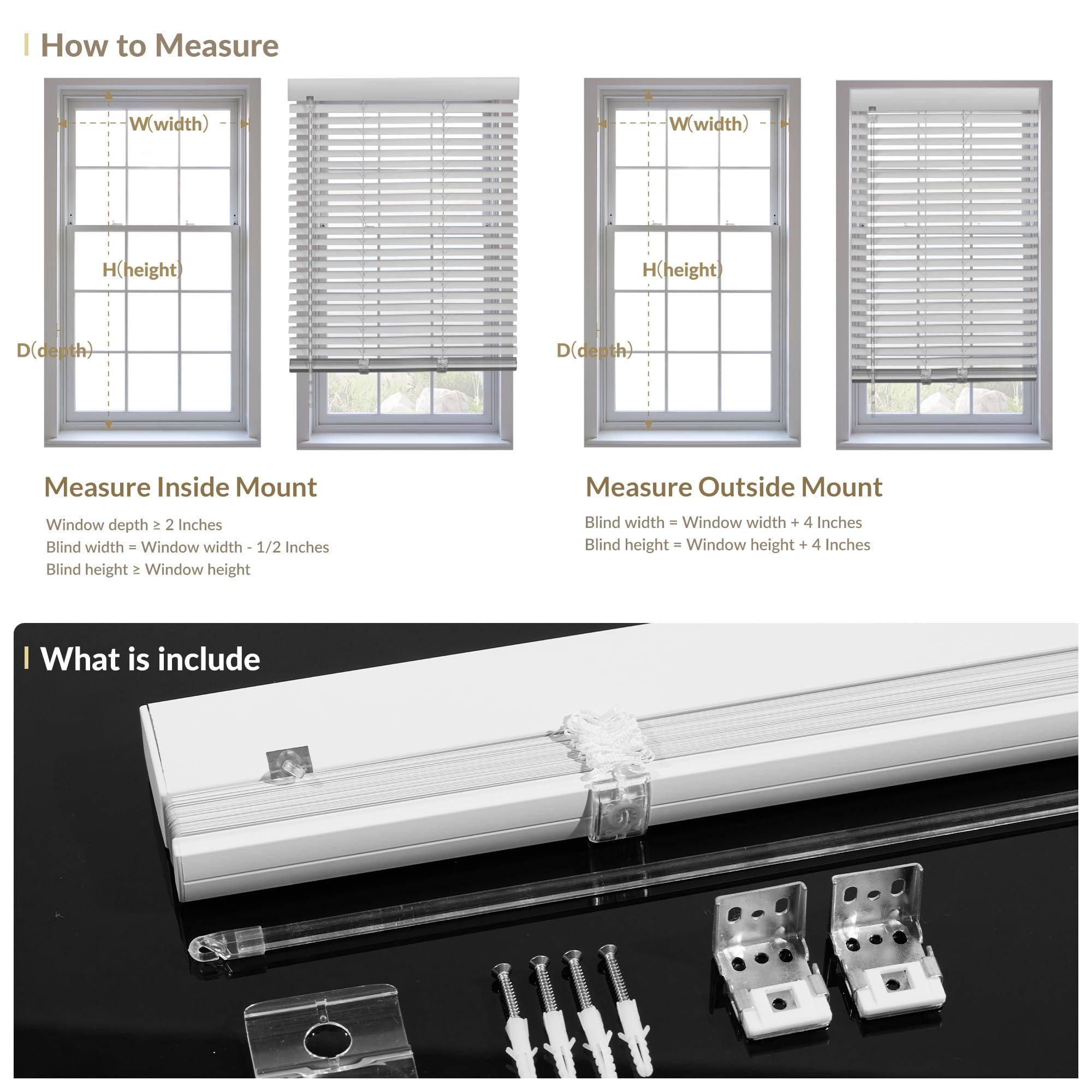 How to Measure

W(width)

H(height)

D(depth)

W(width)

H(height)

D(depth)

Measure Inside Mount

Window depth ≥ 2 Inches
Blind width = Window width - 1/2 Inches
Blind height ≥ Window height

Measure Outside Mount

Blind width = Window width + 4 Inches
Blind height = Window height + 4 Inches

What is include