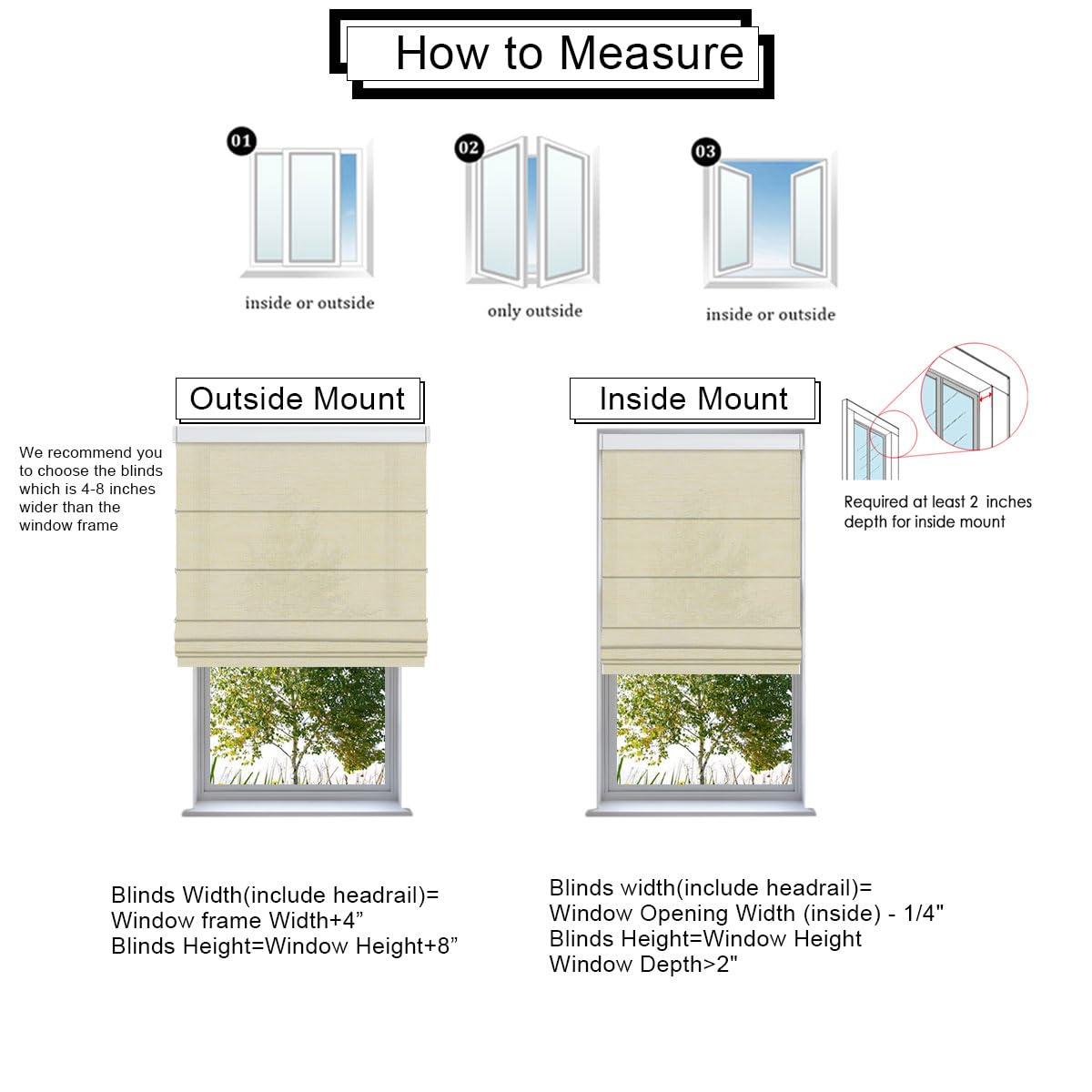 How to Measure

01
inside or outside

02
only outside

03
inside or outside

Outside Mount

We recommend you to choose the blinds which is 4-8 inches wider than the window frame

Inside Mount

Required at least 2 inches depth for inside mount

Blinds Width(include headrail)= Window frame Width+4”
Blinds Height=Window Height+8”

Blinds width(include headrail)= Window Opening Width (inside) - 1/4"
Blinds Height=Window Height
Window Depth>2"