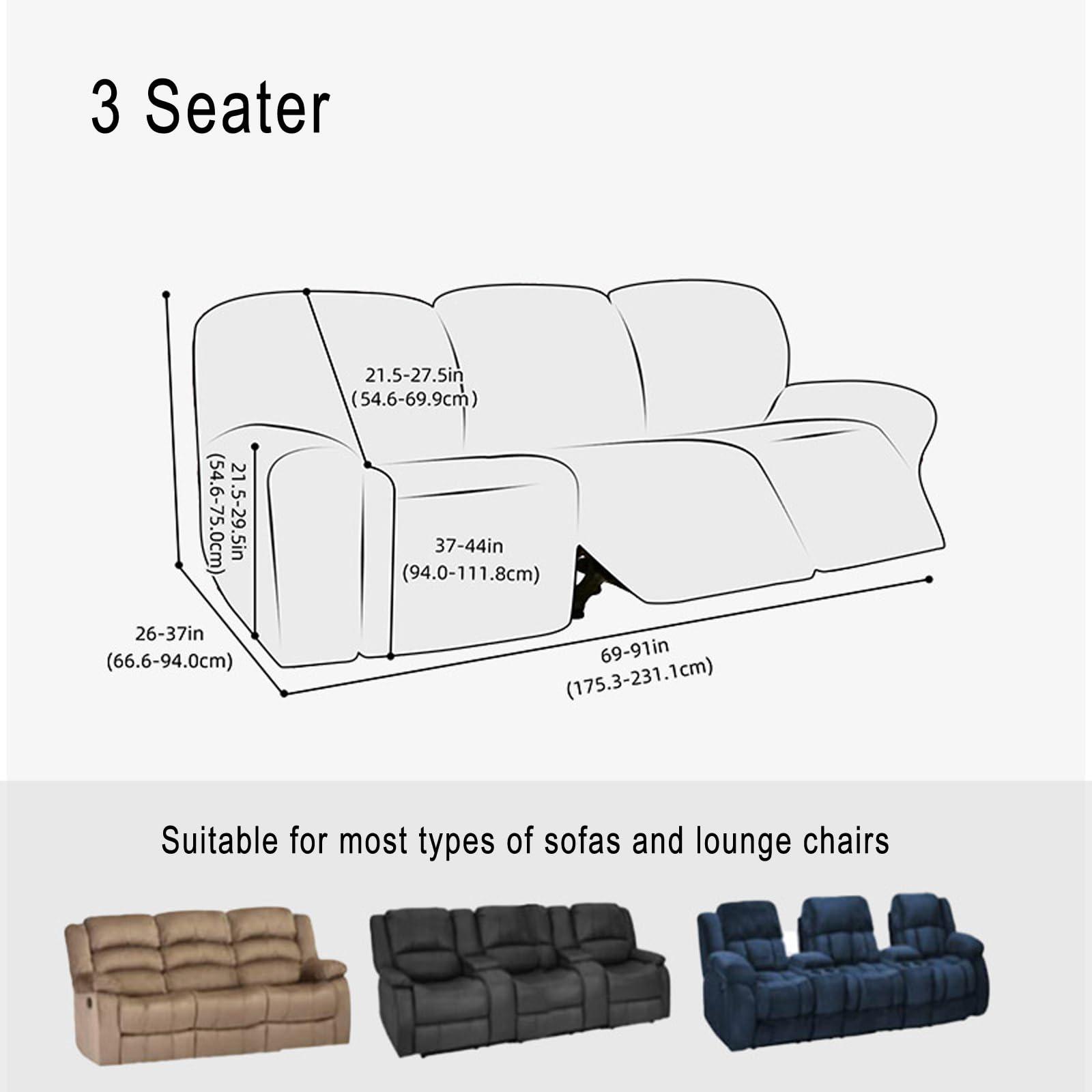 3 Seater

21.5-27.5in
(54.6-69.9cm)

21.5-29.5in
(54.6-75.0cm)

37-44in
(94.0-111.8cm)

26-37in
(66.6-94.0cm)

69-91in
(175.3-231.1cm)

Suitable for most types of sofas and lounge chairs