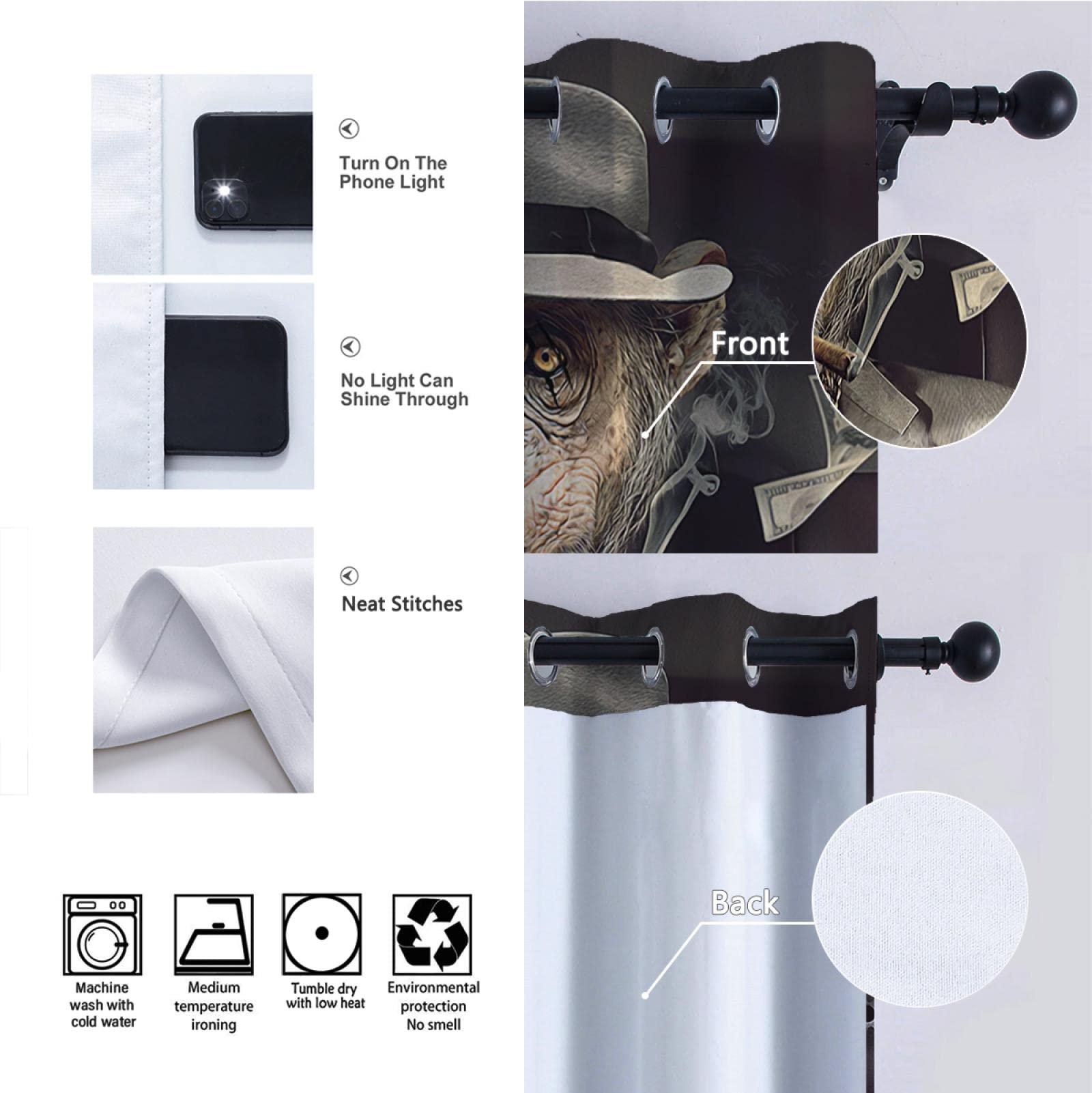 Turn On The Phone Light

No Light Can Shine Through

Neat Stitches

Machine wash with cold water

Medium temperature ironing

Tumble dry with low heat

Environmental protection No smell

Front

Back