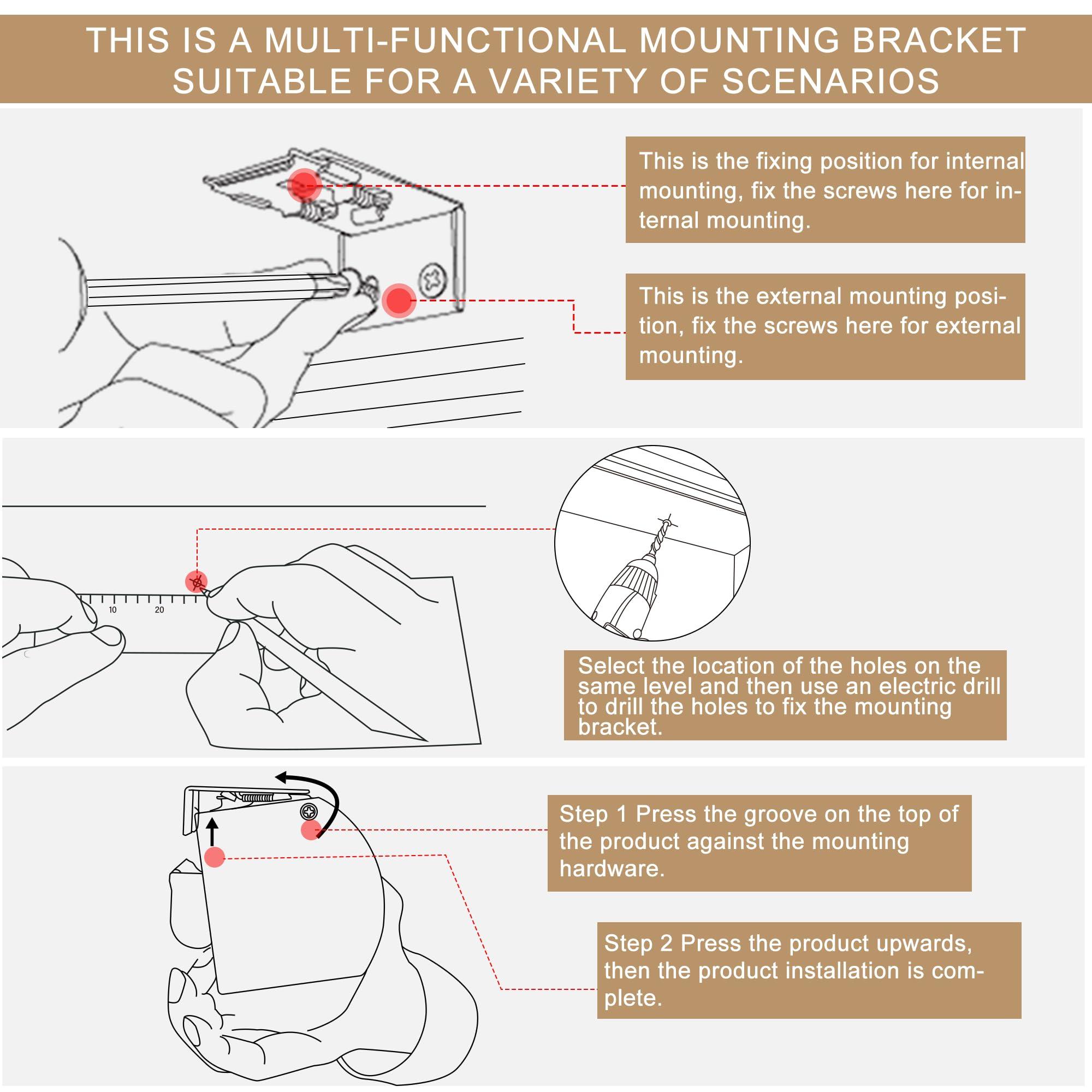 THIS IS A MULTI-FUNCTIONAL MOUNTING BRACKET SUITABLE FOR A VARIETY OF SCENARIOS

This is the fixing position for internal mounting, fix the screws here for internal mounting.

This is the external mounting position, fix the screws here for external mounting.

10

20

Select the location of the holes on the same level and then use an electric drill to drill the holes to fix the mounting bracket.

Step 1 Press the groove on the top of the product against the mounting hardware.

Step 2 Press the product upwards, then the product installation is complete.