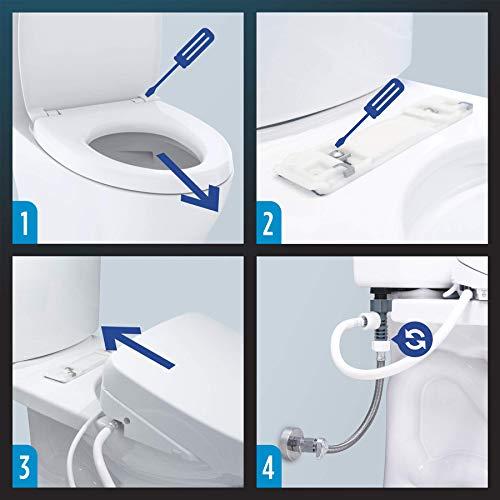 1

2

3

4