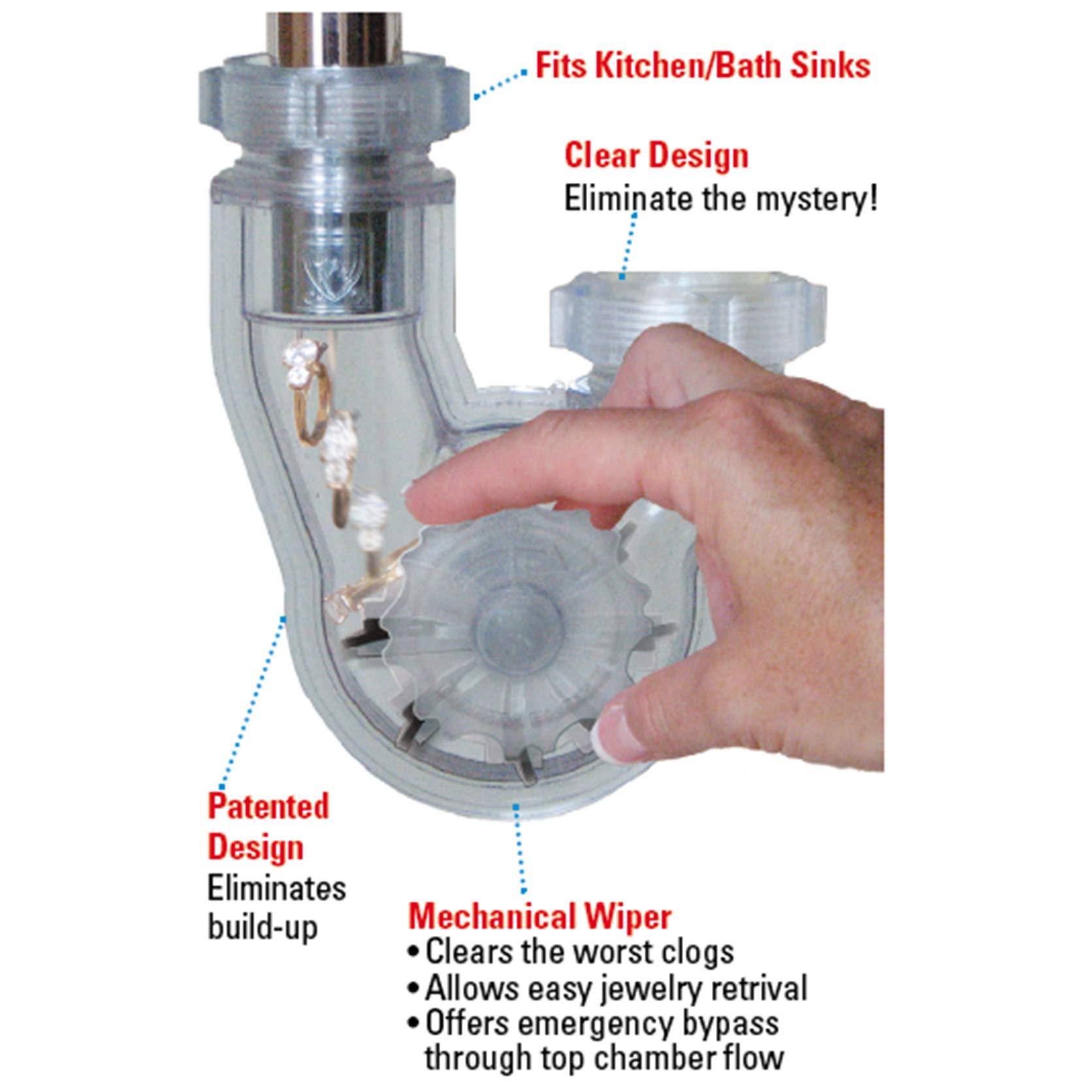 Fits Kitchen/Bath Sinks

Clear Design
Eliminate the mystery!

Patented Design
Eliminates build-up

Mechanical Wiper
• Clears the worst clogs
• Allows easy jewelry retrival
• Offers emergency bypass through top chamber flow