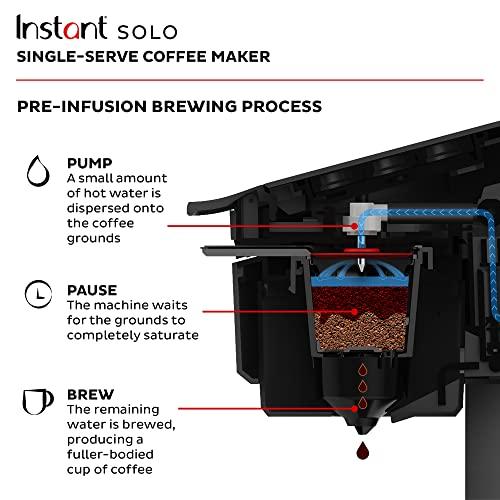 Instant SOLO
SINGLE-SERVE COFFEE MAKER

PRE-INFUSION BREWING PROCESS

PUMP
A small amount of hot water is dispersed onto the coffee grounds

PAUSE
The machine waits for the grounds to completely saturate

BREW
The remaining water is brewed, producing a fuller-bodied cup of coffee