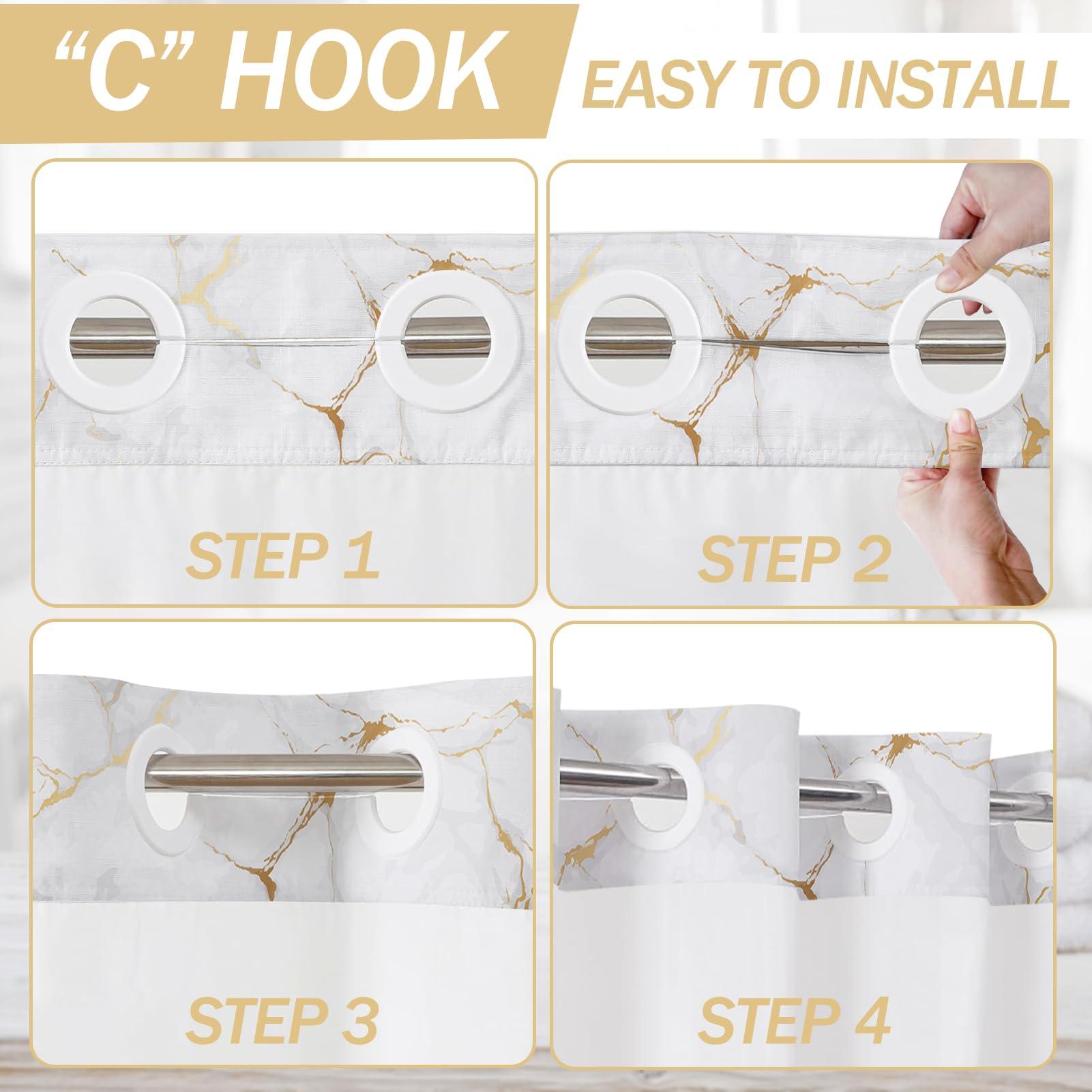 “C” HOOK

EASY TO INSTALL

STEP 1

STEP 2

STEP 3

STEP 4