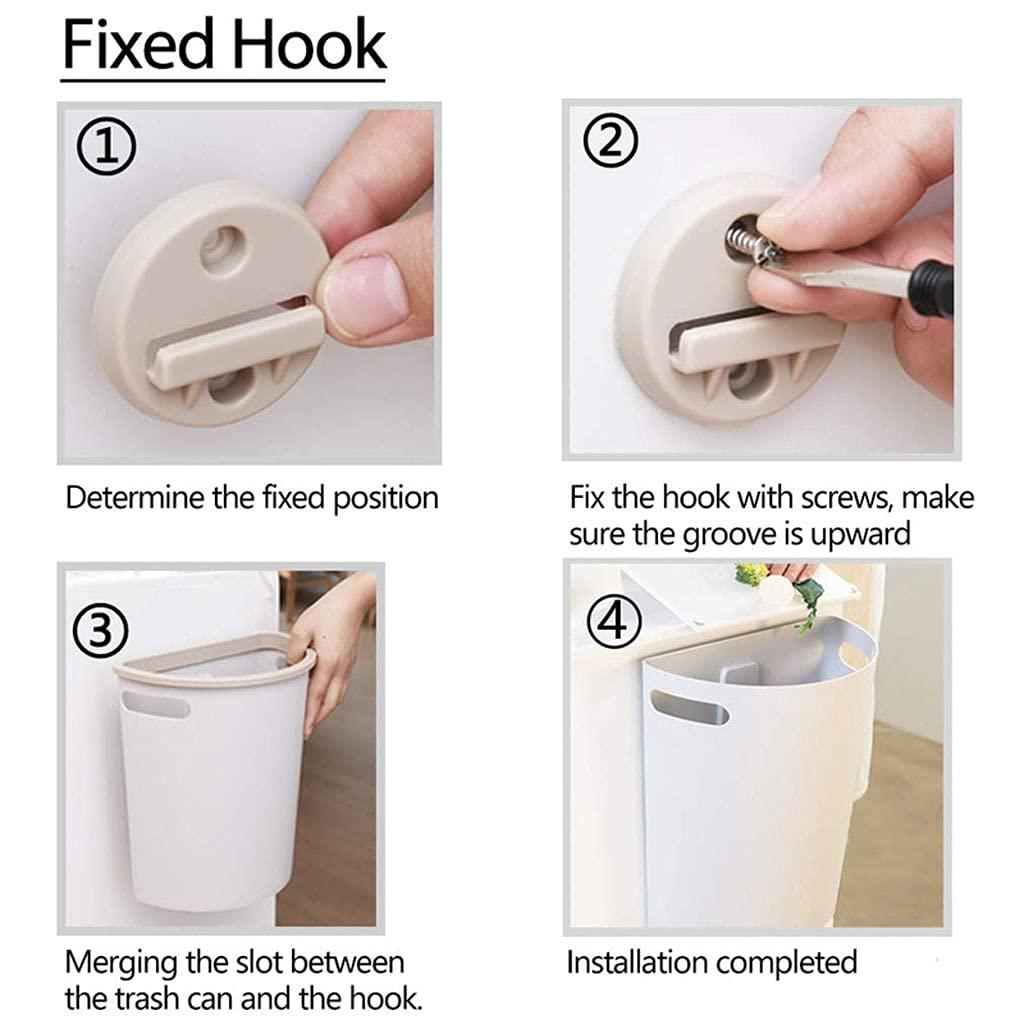 Fixed Hook

①

Determine the fixed position

②

Fix the hook with screws, make sure the groove is upward

③

Merging the slot between the trash can and the hook.

④

Installation completed