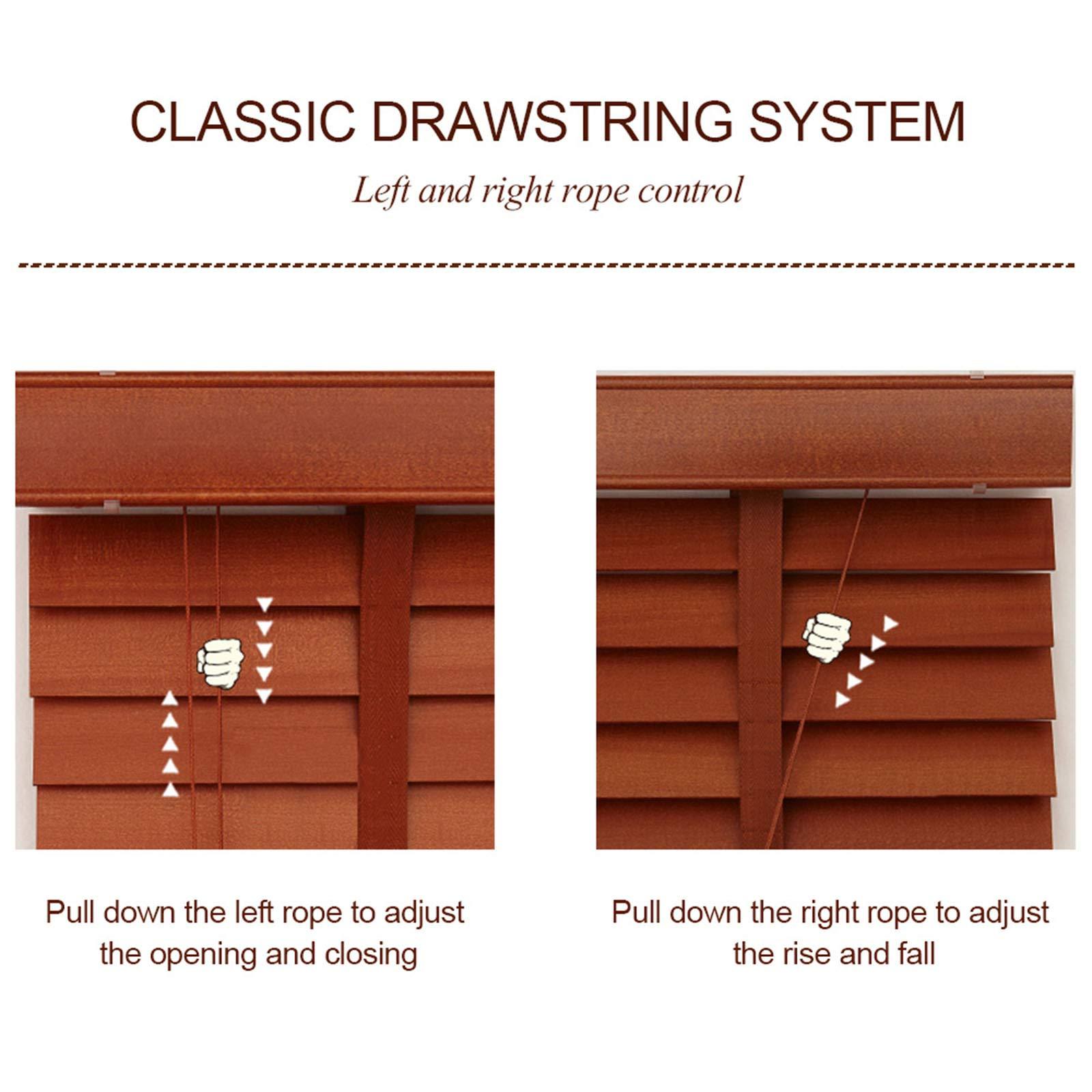 CLASSIC DRAWSTRING SYSTEM

Left and right rope control

Pull down the left rope to adjust the opening and closing

Pull down the right rope to adjust the rise and fall