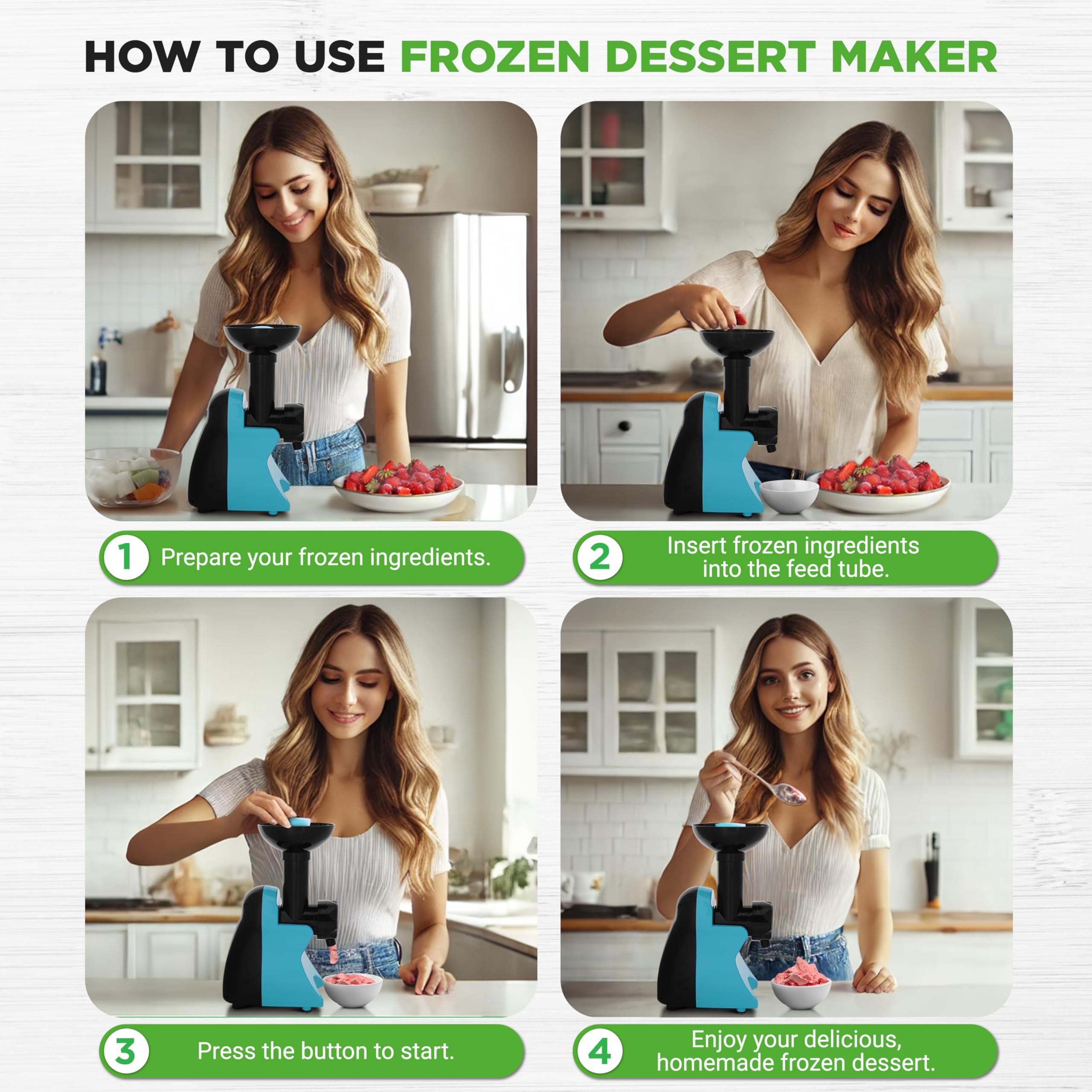 HOW TO USE FROZEN DESSERT MAKER

1 Prepare your frozen ingredients.

2 Insert frozen ingredients into the feed tube.

3 Press the button to start.

4 Enjoy your delicious, homemade frozen dessert.