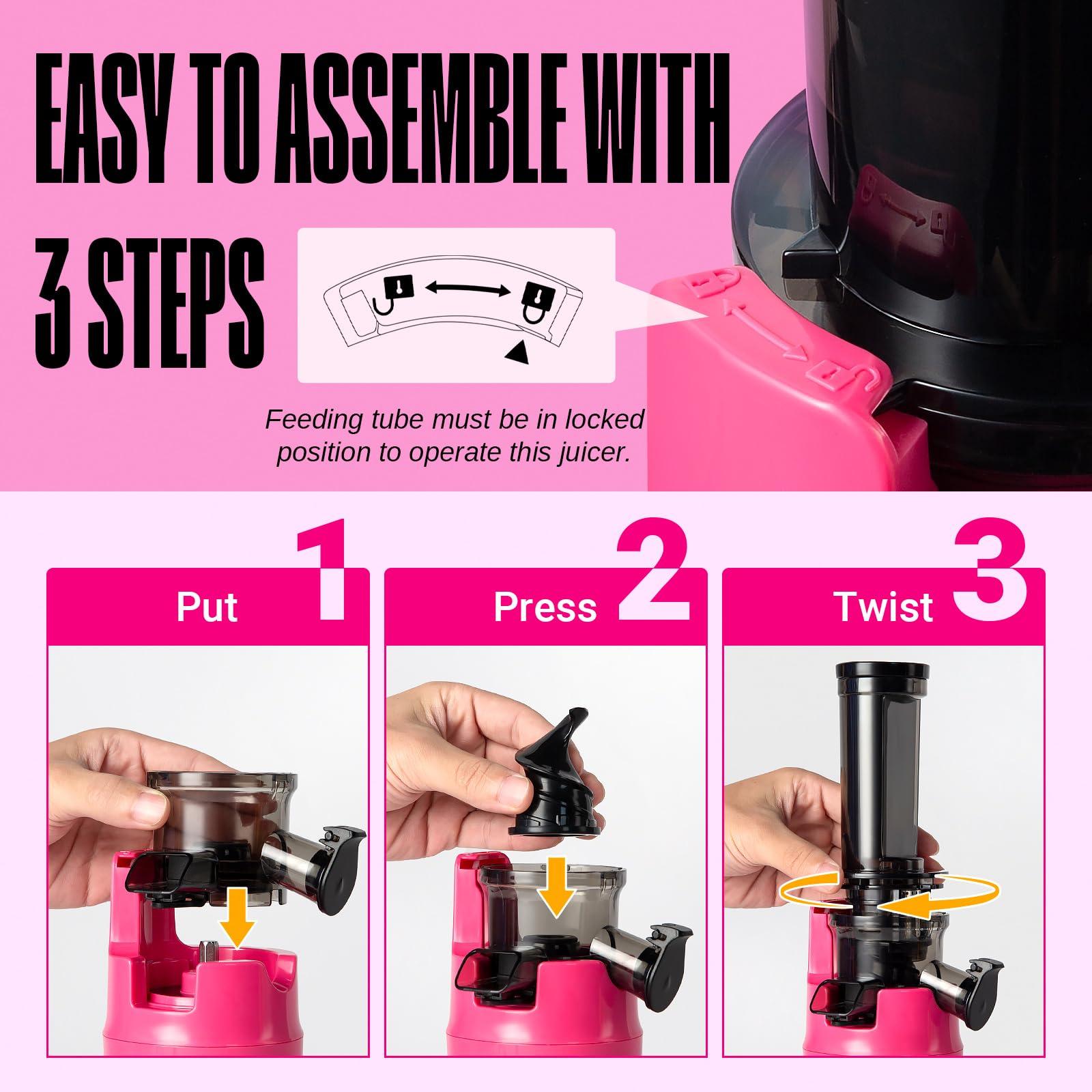 EASY TO ASSEMBLE WITH 3 STEPS

Feeding tube must be in locked position to operate this juicer.

Put 1

Press 2

Twist 3