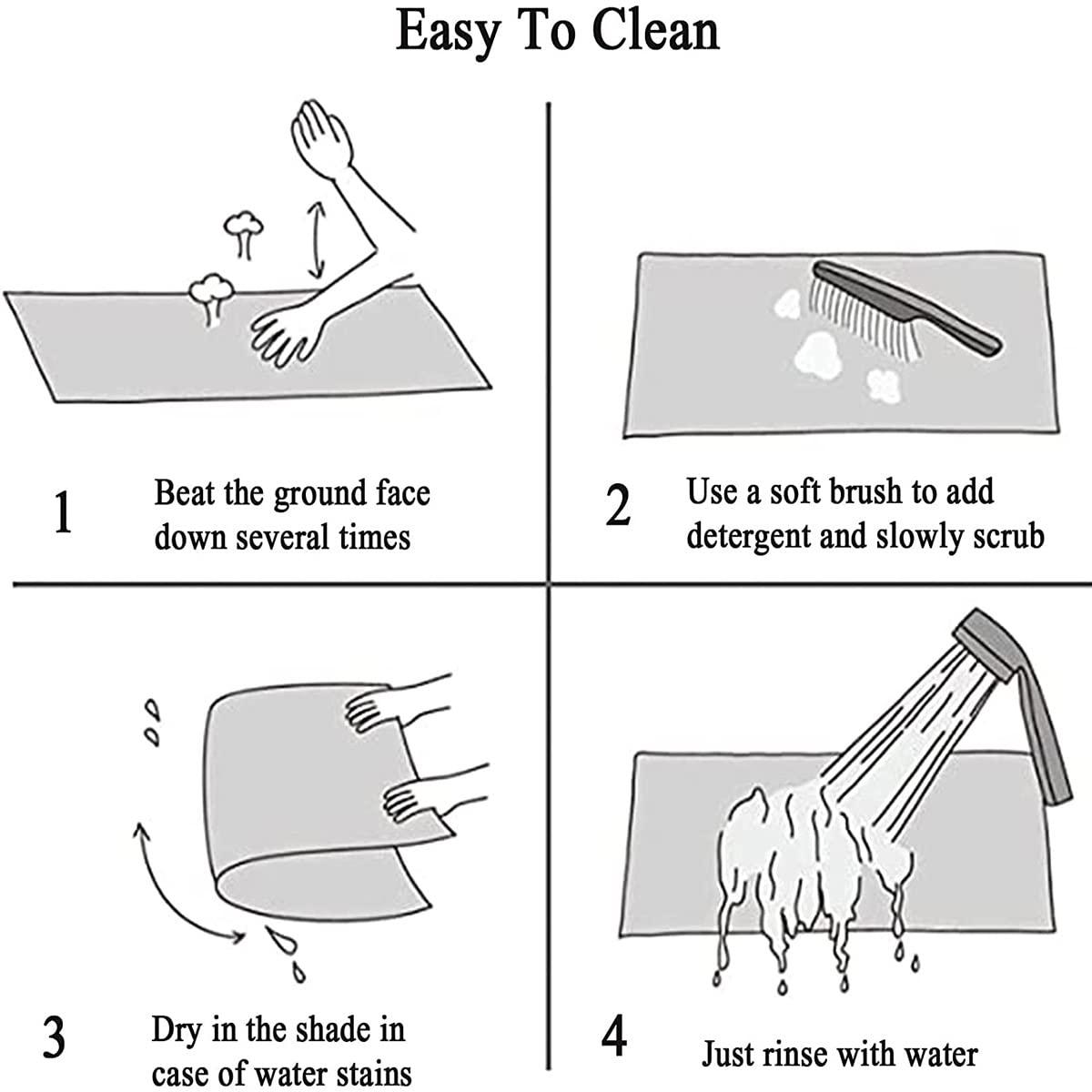 Easy To Clean

1 Beat the ground face down several times

2 Use a soft brush to add detergent and slowly scrub

3 Dry in the shade in case of water stains

4 Just rinse with water