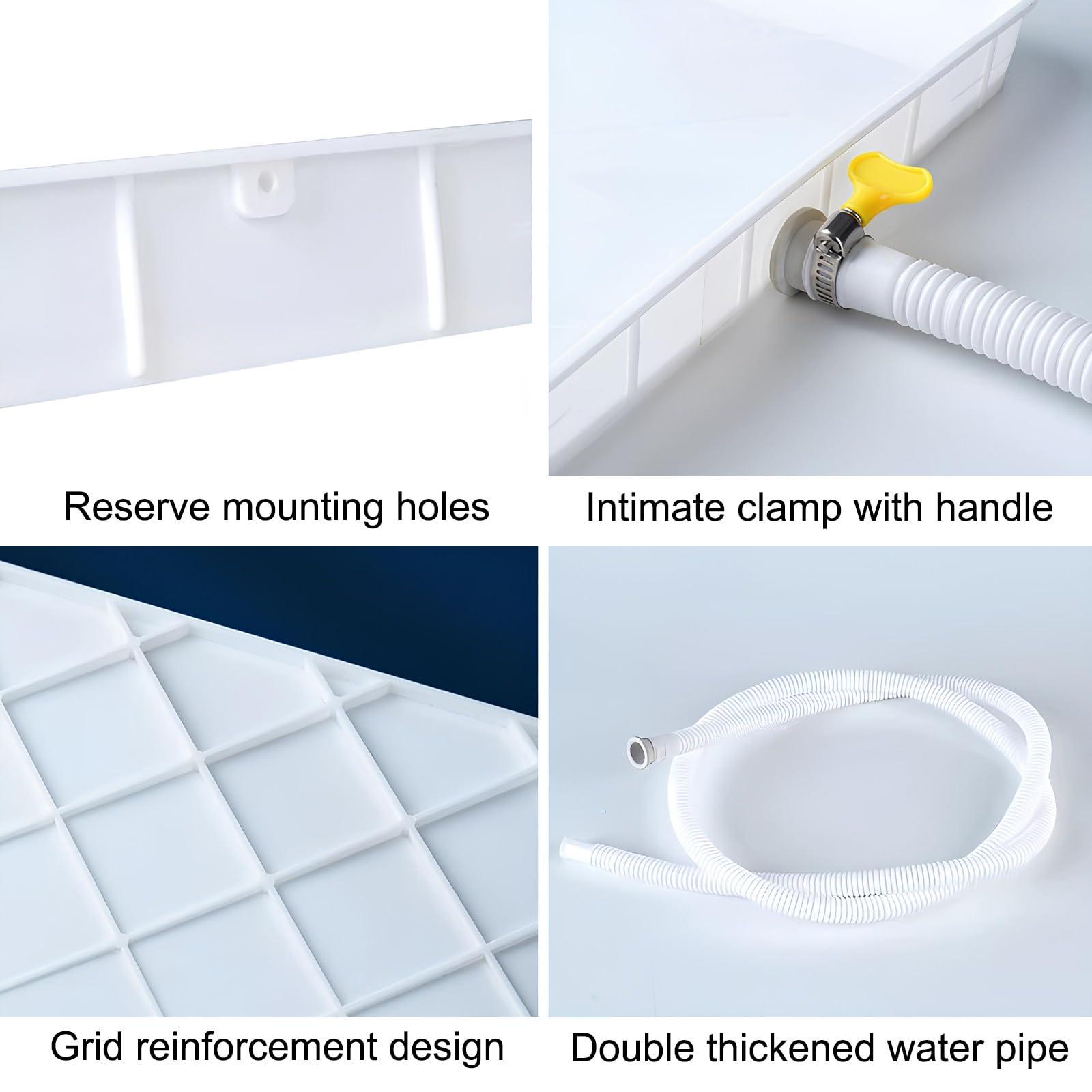 Reserve mounting holes

Intimate clamp with handle

Grid reinforcement design

Double thickened water pipe