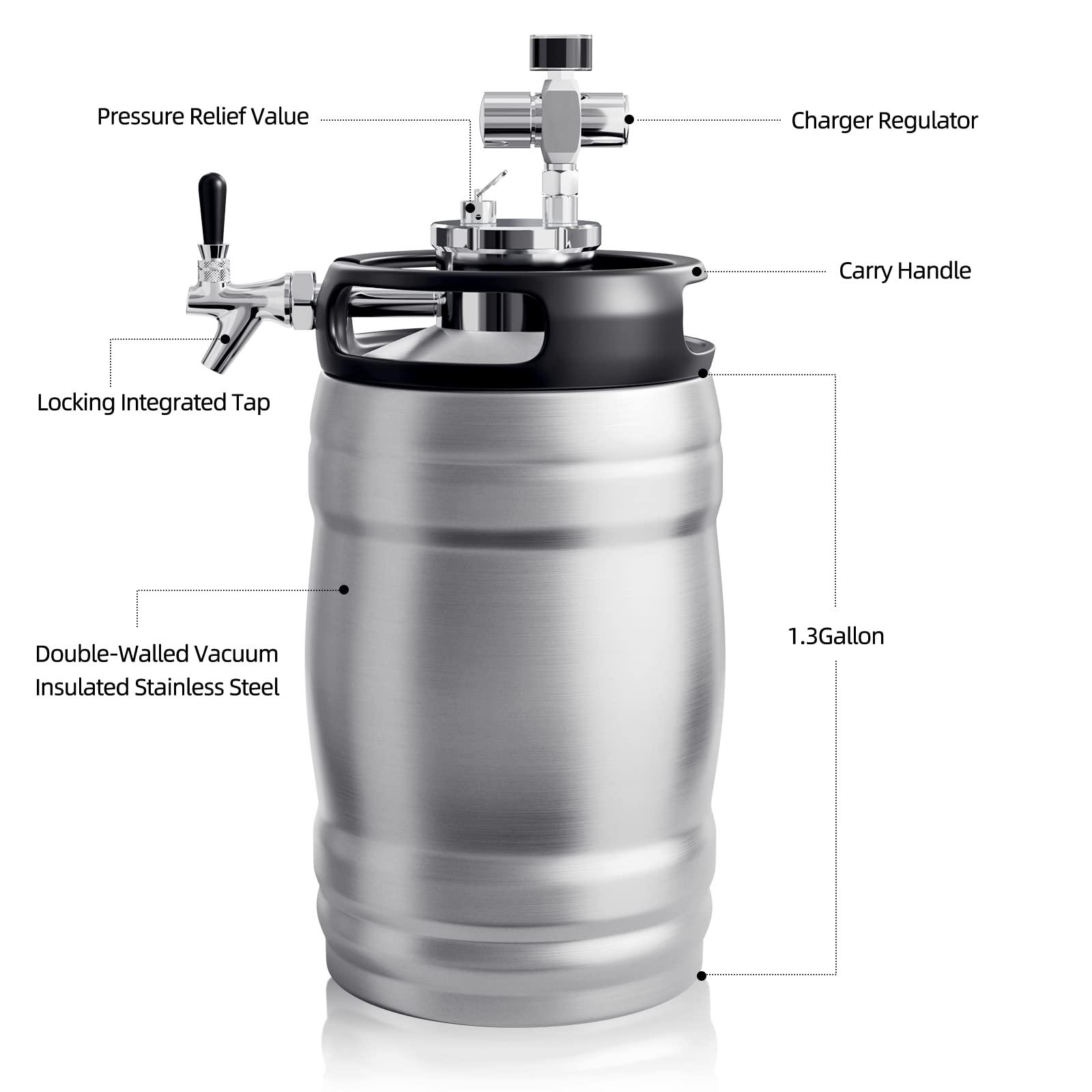 Pressure Relief Value

Charger Regulator

Carry Handle

Locking Integrated Tap

Double-Walled Vacuum Insulated Stainless Steel

1.3Gallon