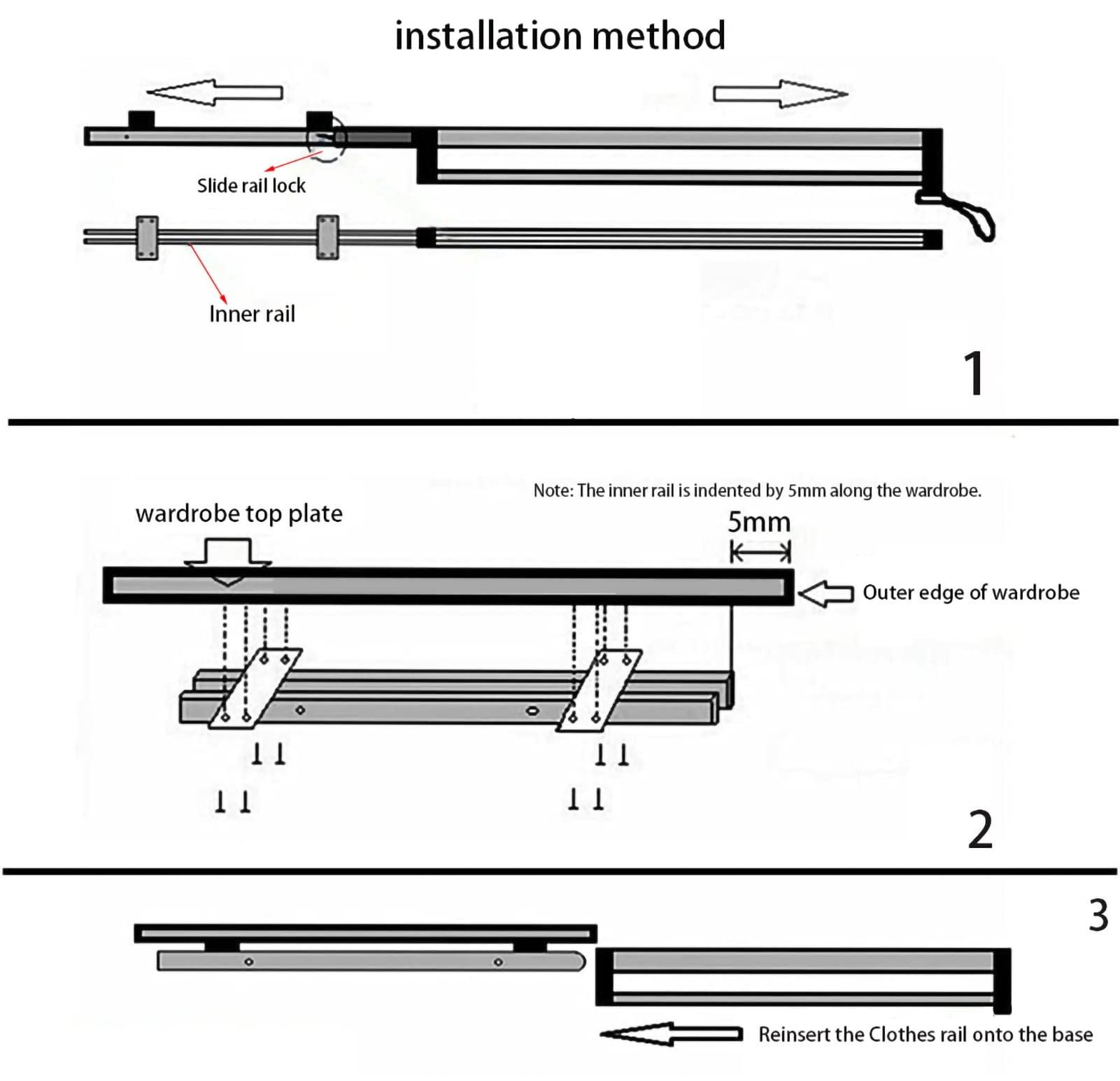 installation method

Slide rail lock

Inner rail

1

Note: The inner rail is indented by 5mm along the wardrobe.

wardrobe top plate

5mm

Outer edge of wardrobe

2

3

Reinsert the Clothes rail onto the base