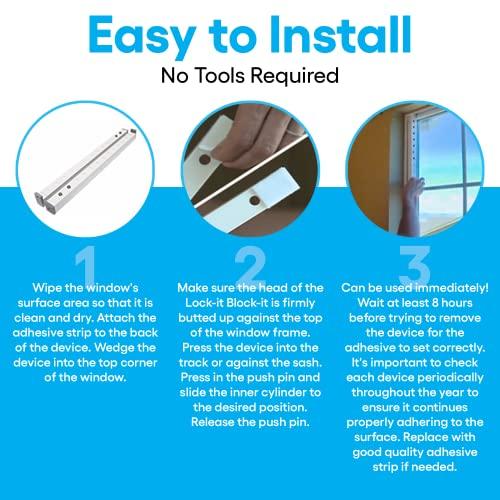 Easy to Install
No Tools Required

1
Wipe the window's surface area so that it is clean and dry. Attach the adhesive strip to the back of the device. Wedge the device into the top corner of the window.

2
Make sure the head of the Lock-it Block-it is firmly butted up against the top of the window frame. Press the device into the track or against the sash. Press in the push pin and slide the inner cylinder to the desired position. Release the push pin.

3
Can be used immediately! Wait at least 8 hours before trying to remove the device for the adhesive to set correctly. It's important to check each device periodically throughout the year to ensure it continues properly adhering to the surface. Replace with good quality adhesive strip if needed.