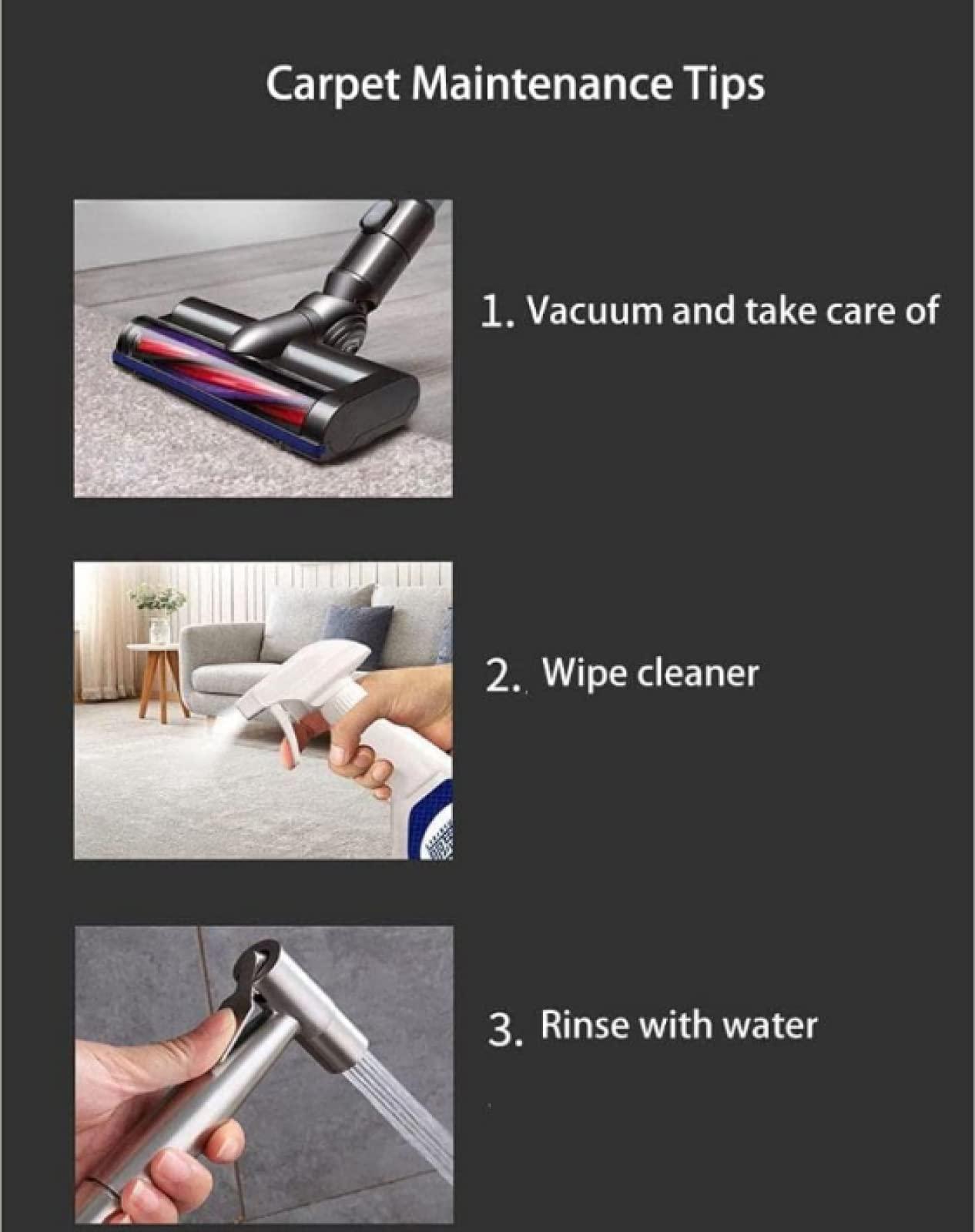 Carpet Maintenance Tips

1. Vacuum and take care of

2. Wipe cleaner

3. Rinse with water